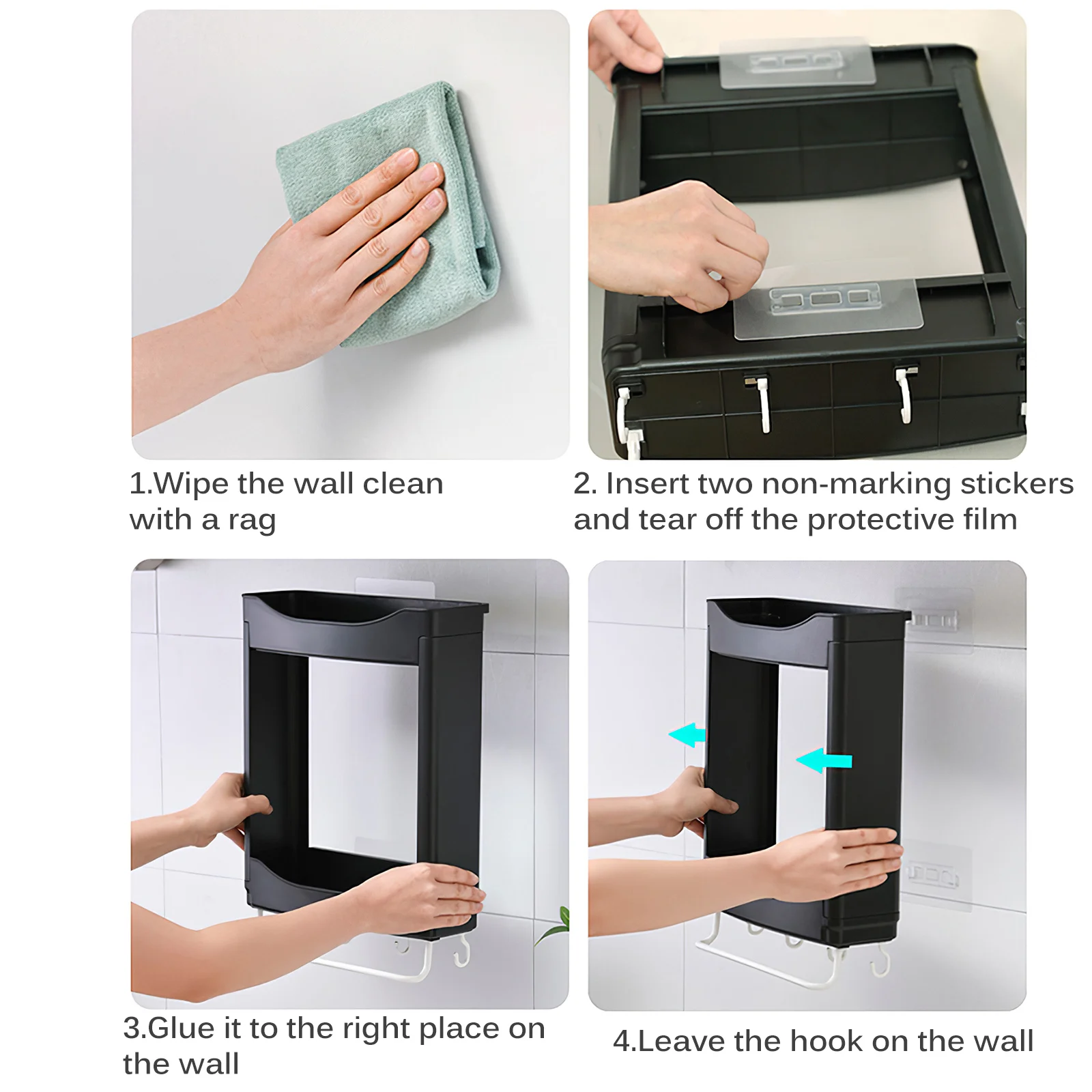 1.Wipe the wall clean with a rag

2. Insert two non-marking stickers and tear off the protective film

3.Glue it to the right place on the wall

4.Leave the hook on the wall