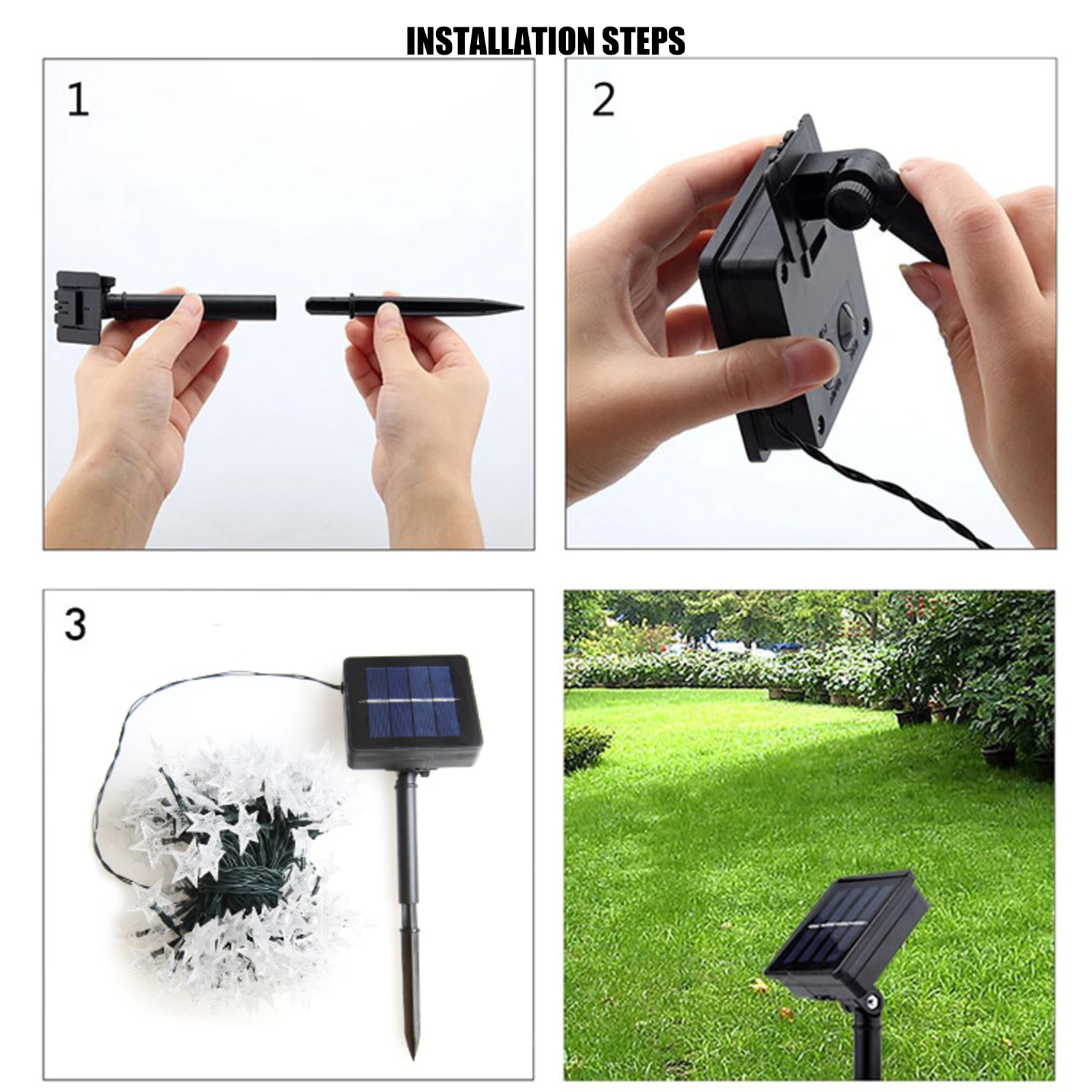 INSTALLATION STEPS

1

2

3