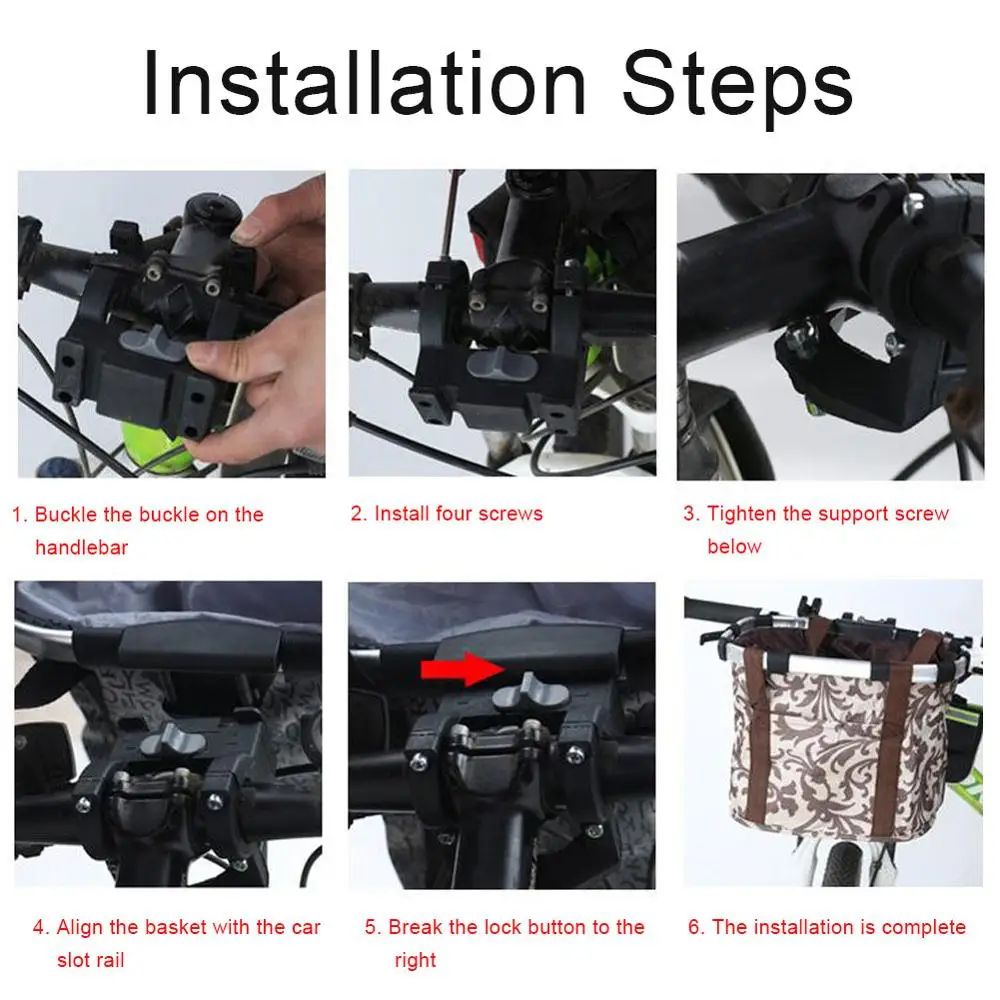 Installation Steps

1. Buckle the buckle on the handlebar

2. Install four screws

3. Tighten the support screw below

4. Align the basket with the car slot rail

5. Break the lock button to the right

6. The installation is complete