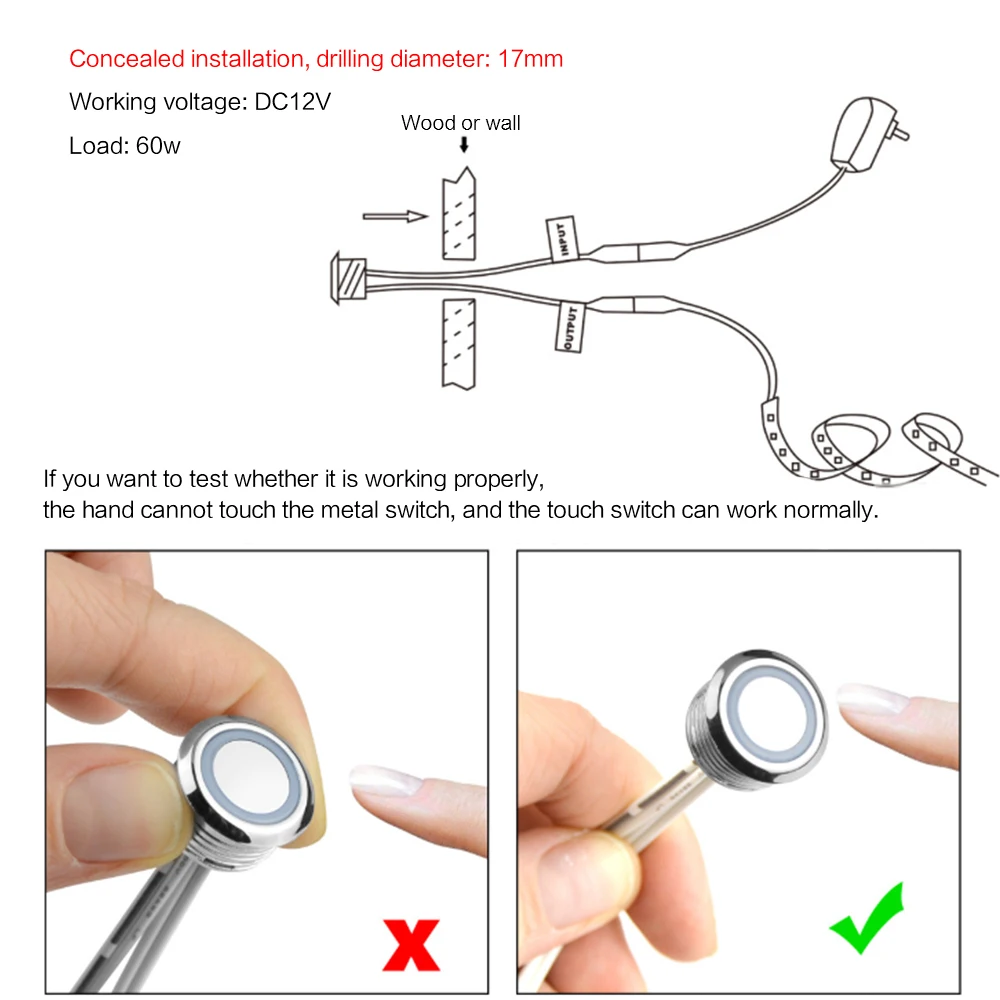 Concealed installation, drilling diameter: 17mm

Working voltage: DC12V

Load: 60w

Wood or wall

INPUT

OUTPUT

If you want to test whether it is working properly, the hand cannot touch the metal switch, and the touch switch can work normally.