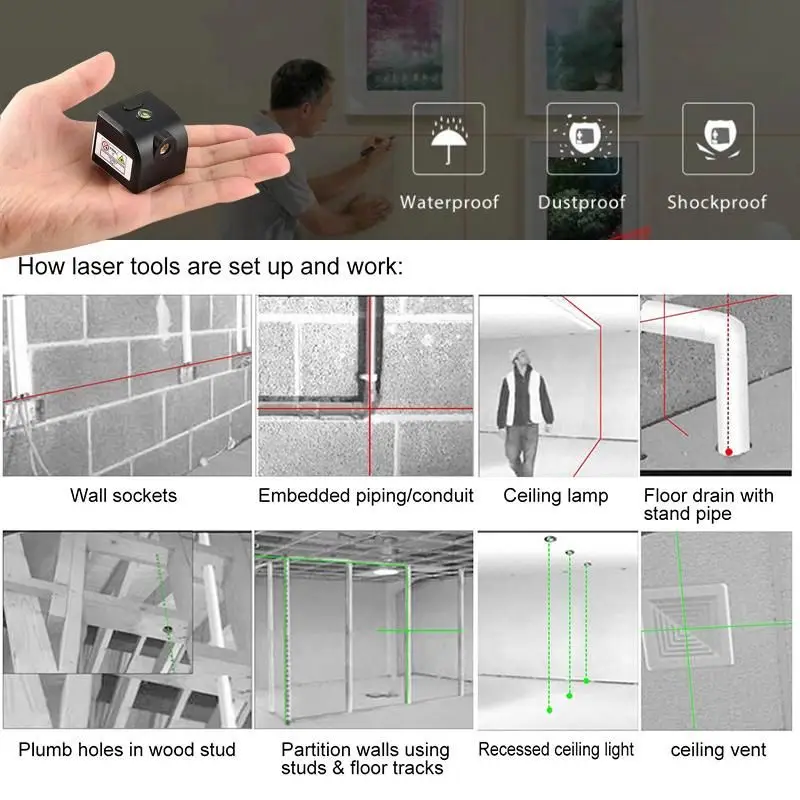 Waterproof

Dustproof

Shockproof

How laser tools are set up and work:

Wall sockets

Embedded piping/conduit

Ceiling lamp

Floor drain with stand pipe

Plumb holes in wood stud

Partition walls using studs & floor tracks

Recessed ceiling light

ceiling vent