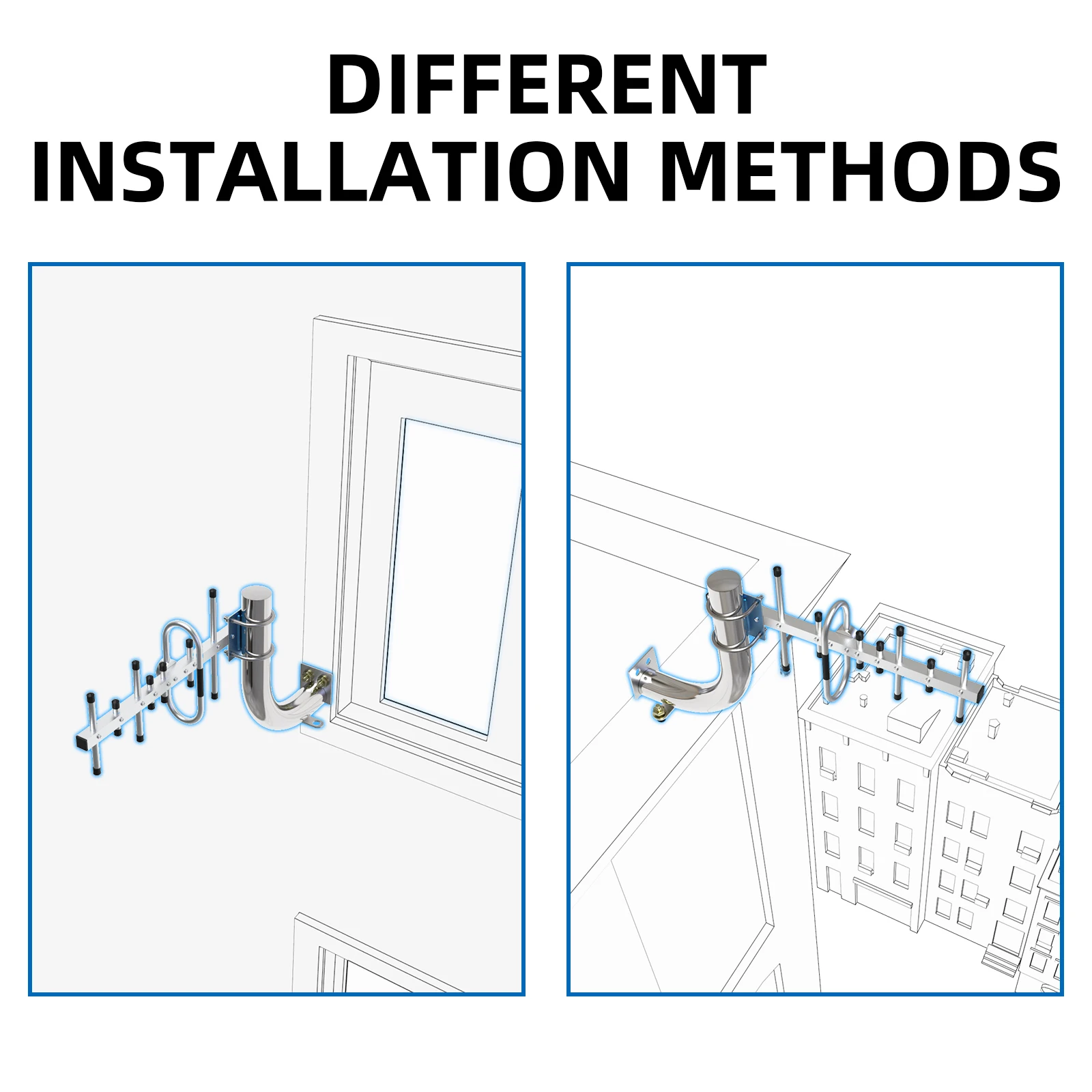 DIFFERENT INSTALLATION METHODS