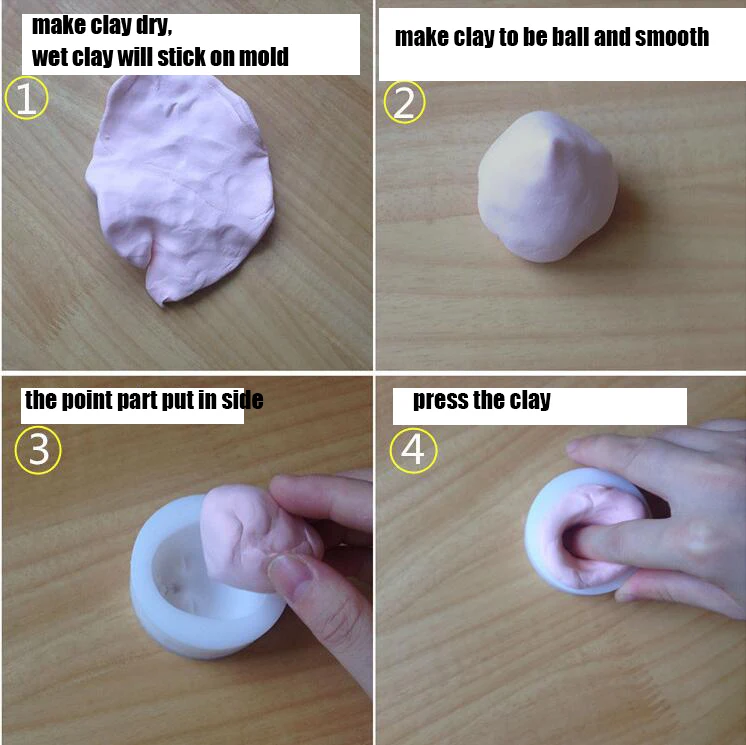 make clay dry,
wet clay will stick on mold

1

make clay to be ball and smooth

2

the point part put in side

3

press the clay

4