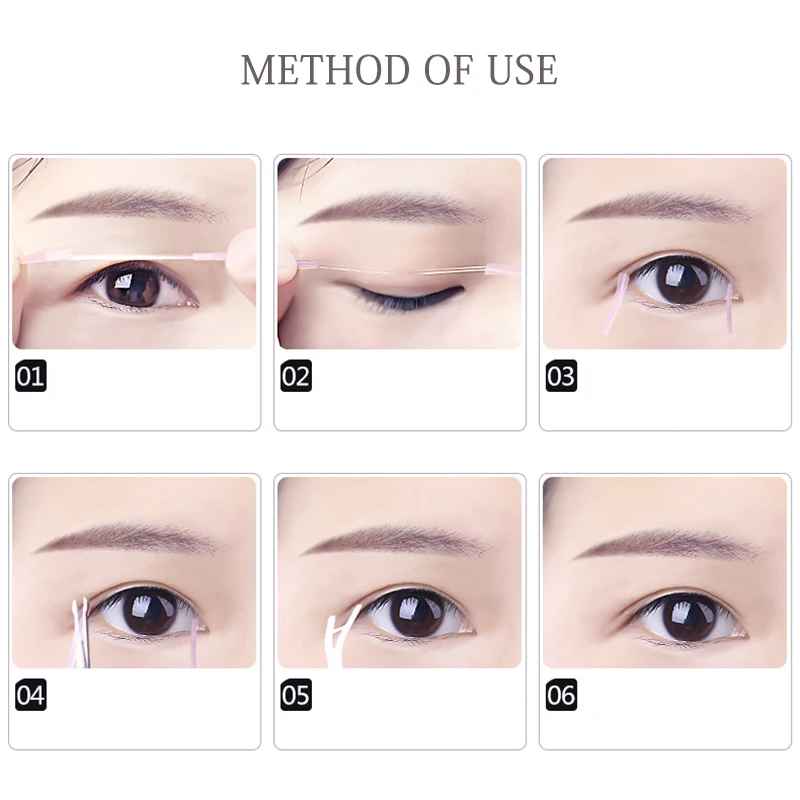 METHOD OF USE

01

02

03

04

05

06