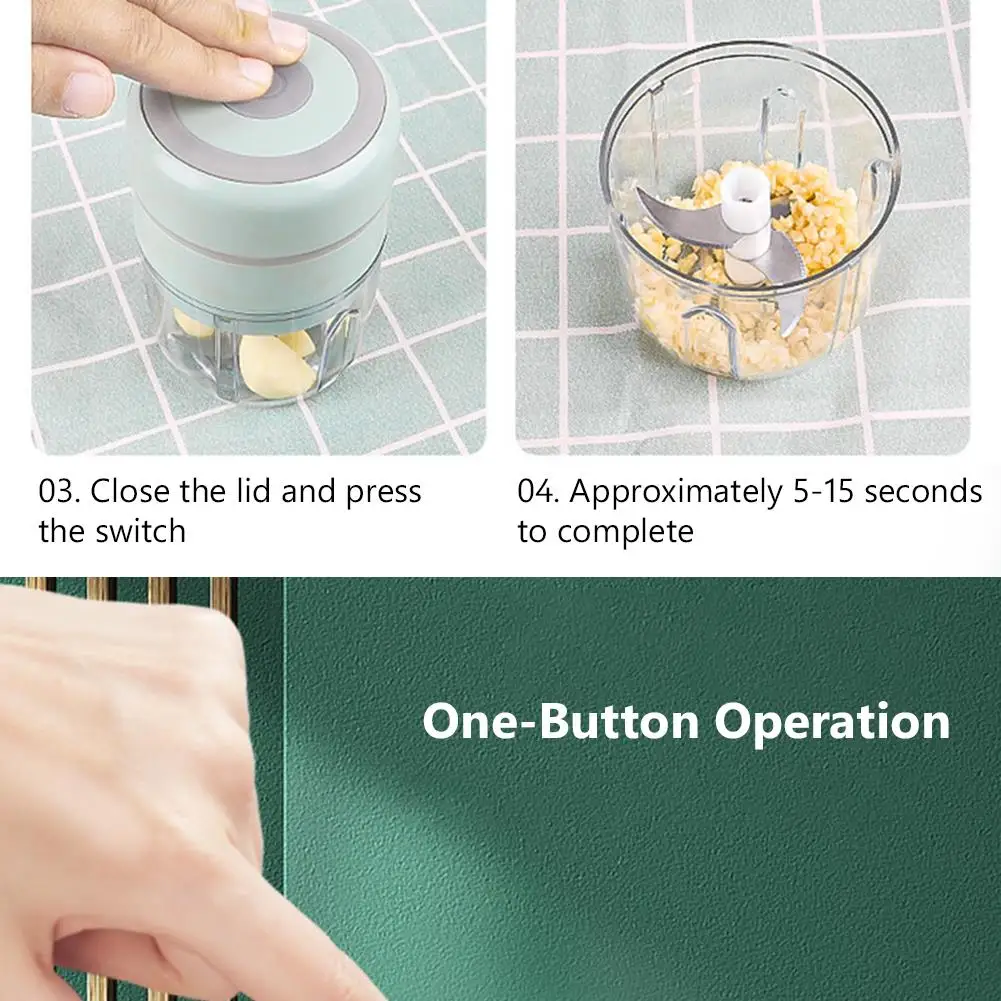 03. Close the lid and press the switch

04. Approximately 5-15 seconds to complete

One-Button Operation