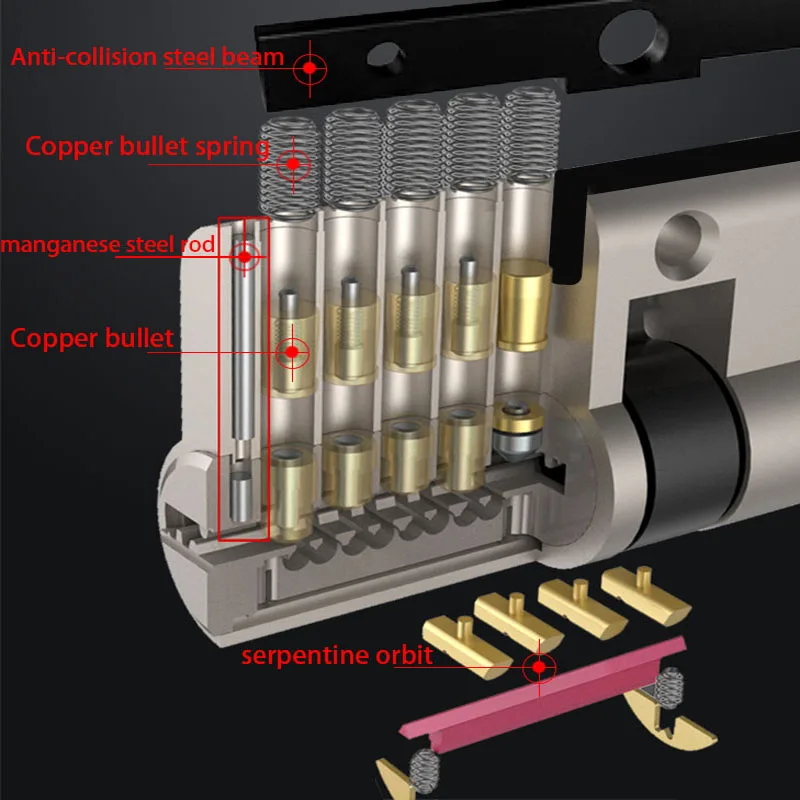 Anti-collision steel beam

Copper bullet spring

manganese steel rod

Copper bullet

serpentine orbit