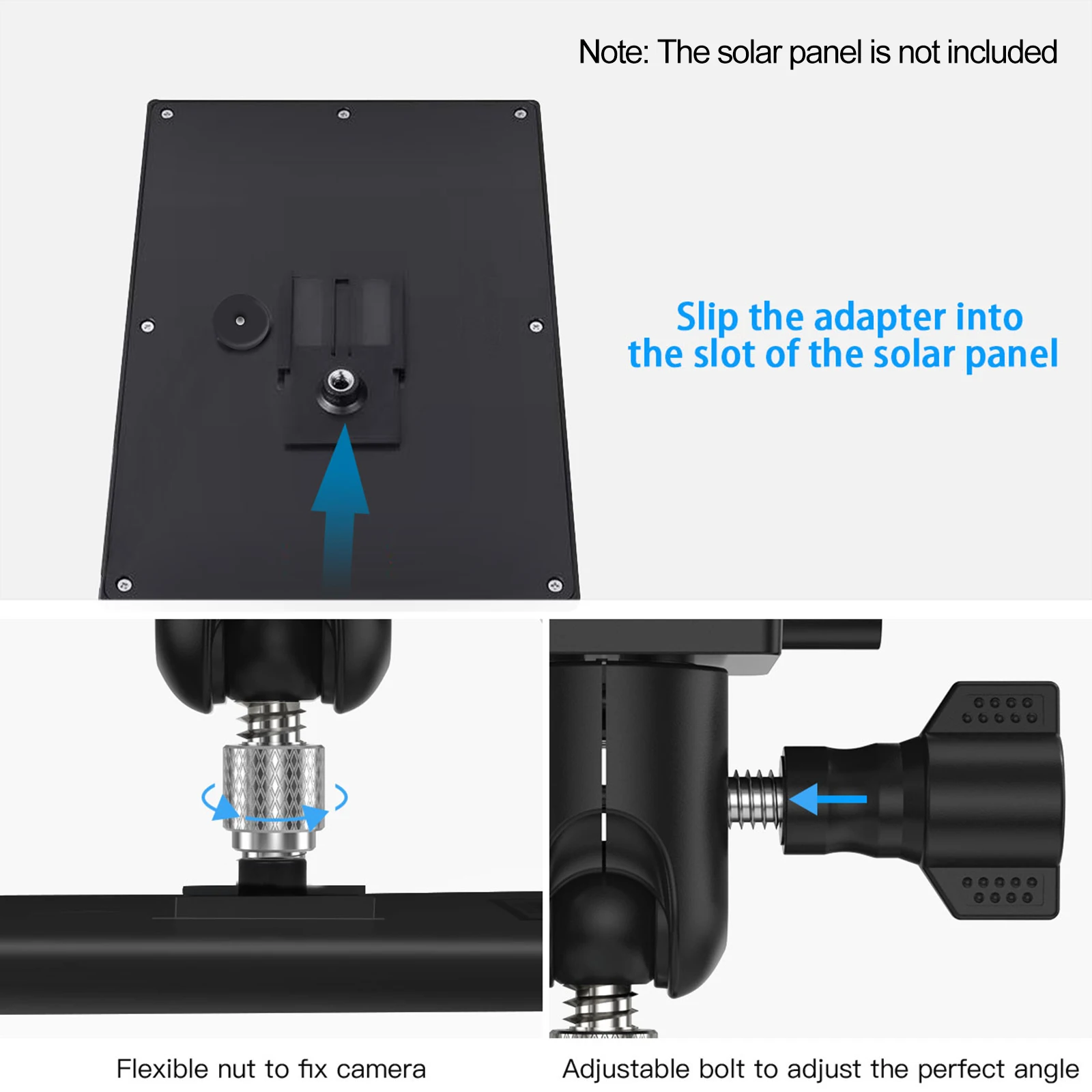 Note: The solar panel is not included

Slip the adapter into the slot of the solar panel

Flexible nut to fix camera

Adjustable bolt to adjust the perfect angle