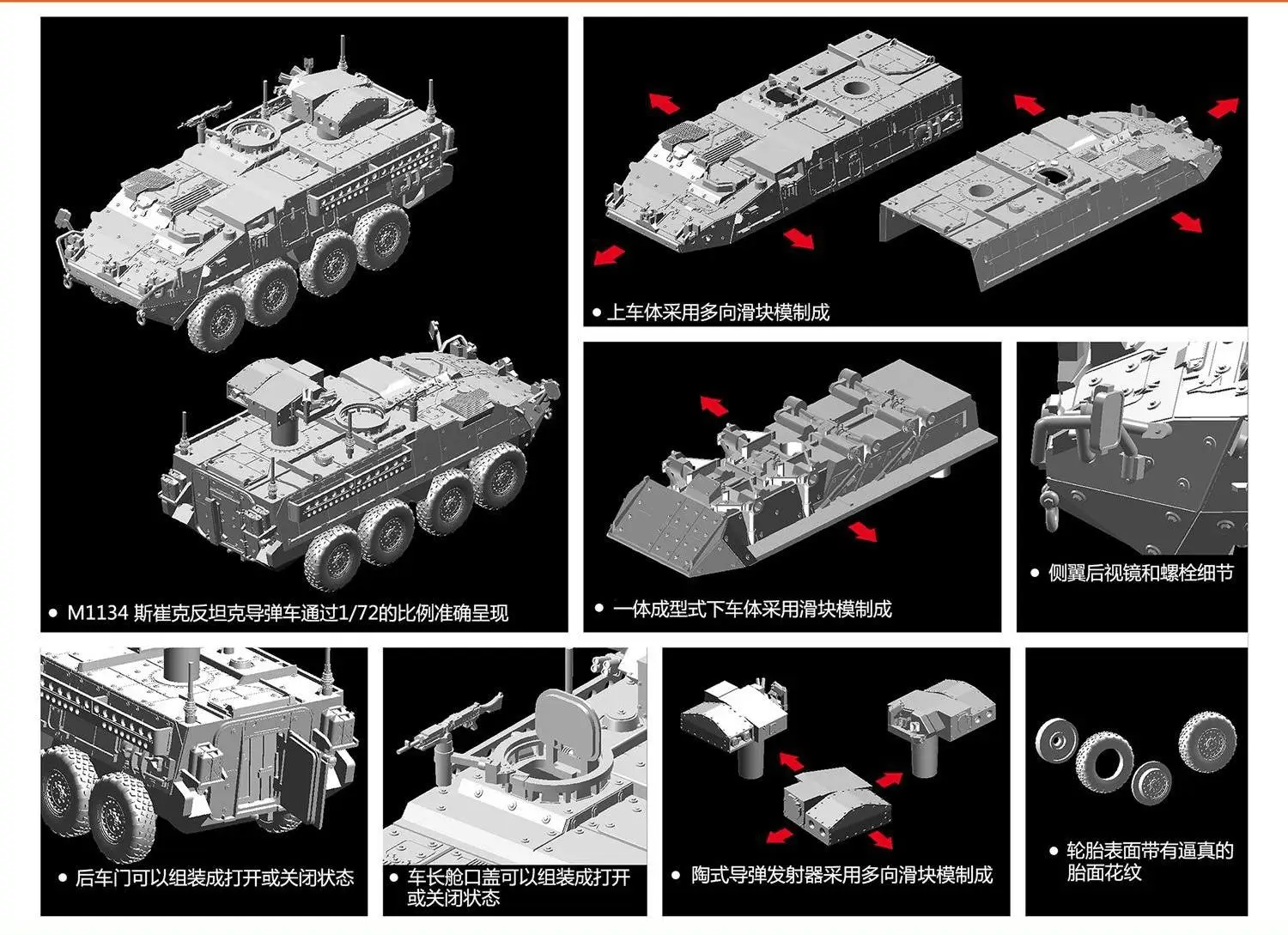 ● M1134 斯崔克反坦克导弹车通过1/72的比例准确呈现

● 上车体采用多向滑块模制成

● 一体成型式下车体采用滑块模制成

● 侧翼后视镜和螺栓细节

● 后车门可以组装成打开或关闭状态

● 车长舱口盖可以组装成打开或关闭状态

● 陶式导弹发射器采用多向滑块模制成

● 轮胎表面带有逼真的胎面花纹