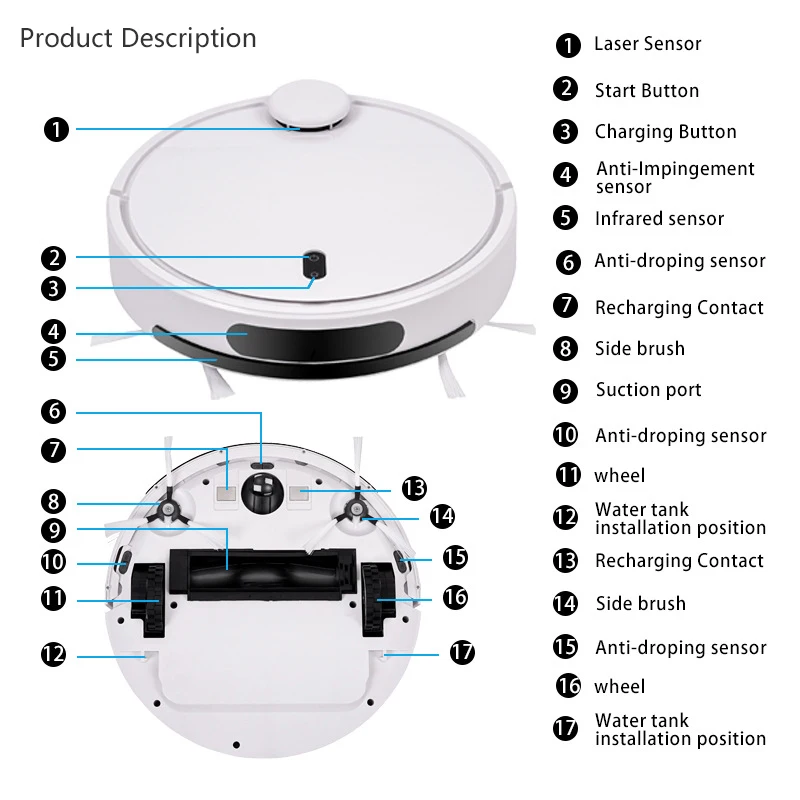 Product Description

1
2
3
4
5
6
7
8
9
10
11
12
13
14
15
16
17

1 Laser Sensor
2 Start Button
3 Charging Button
4 Anti-Impingement sensor
5 Infrared sensor
6 Anti-droping sensor
7 Recharging Contact
8 Side brush
9 Suction port
10 Anti-droping sensor
11 wheel
12 Water tank installation position
13 Recharging Contact
14 Side brush
15 Anti-droping sensor
16 wheel
17 Water tank installation position