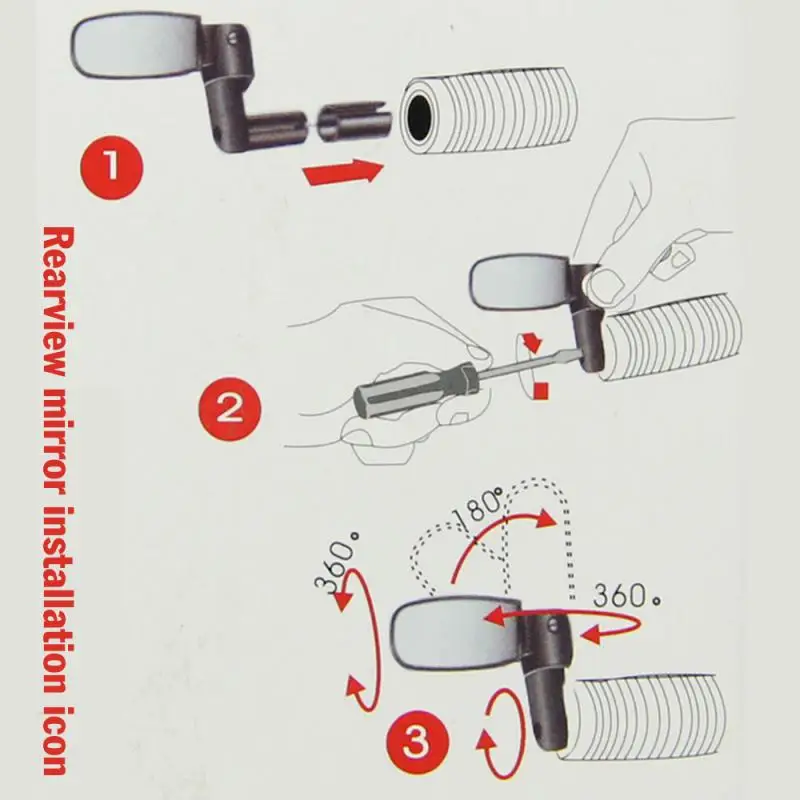 1

Rearview mirror installation icon

2

180°

360°

360°

3