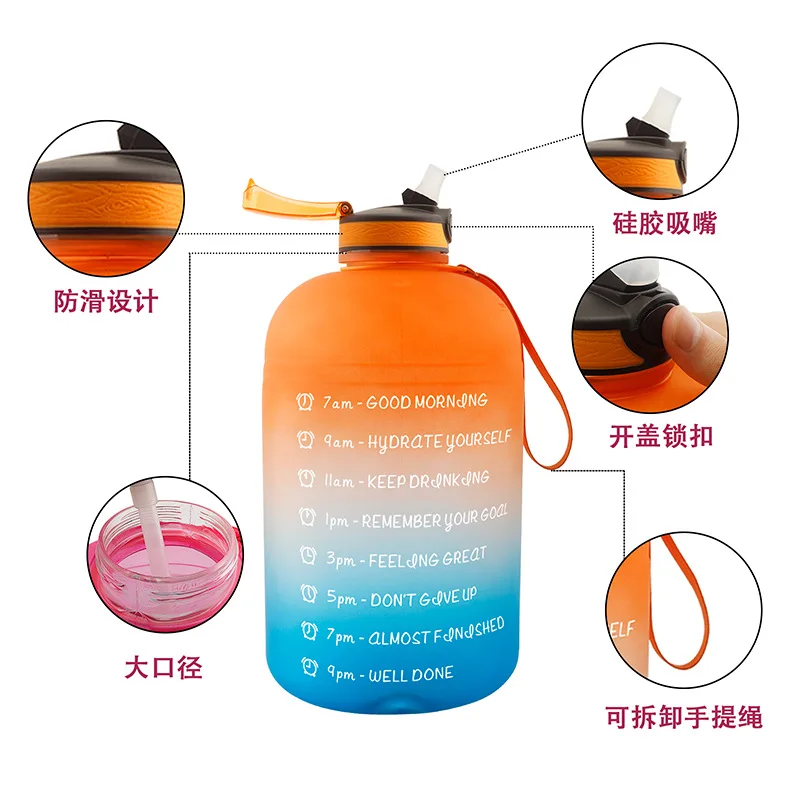 防滑设计

硅胶吸嘴

开盖锁扣

大口径

可拆卸手提绳

7am - GOOD MORNING
9am - HYDRATE YOURSELF
11am - KEEP DRINKING
1pm - REMEMBER YOUR GOAL
3pm - FEELING GREAT
5pm - DON'T GIVE UP
7pm - ALMOST FINISHED
9pm - WELL DONE

ELF