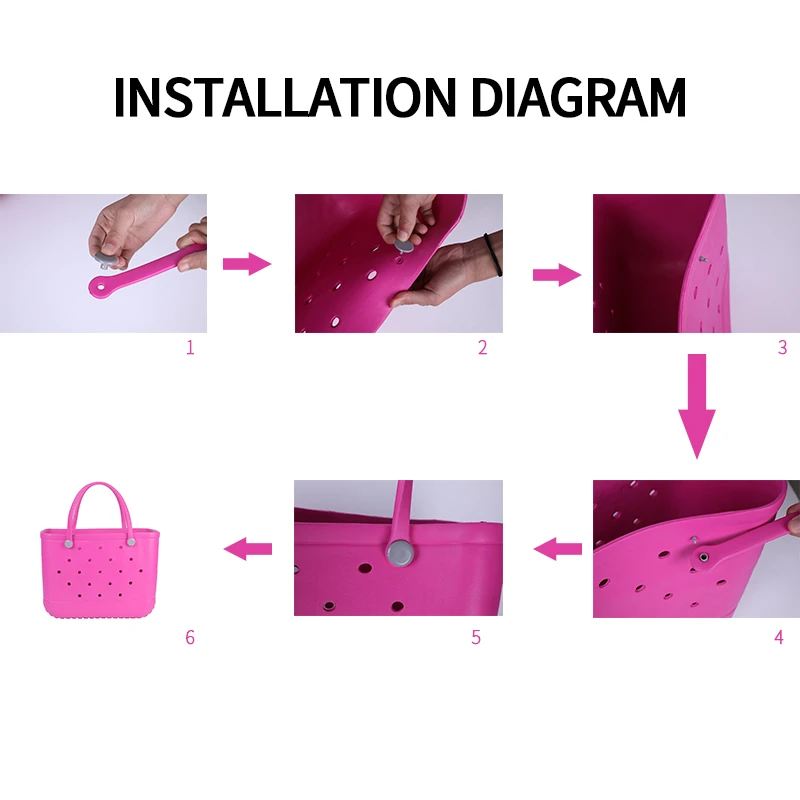 INSTALLATION DIAGRAM

1

2

3

4

5

6