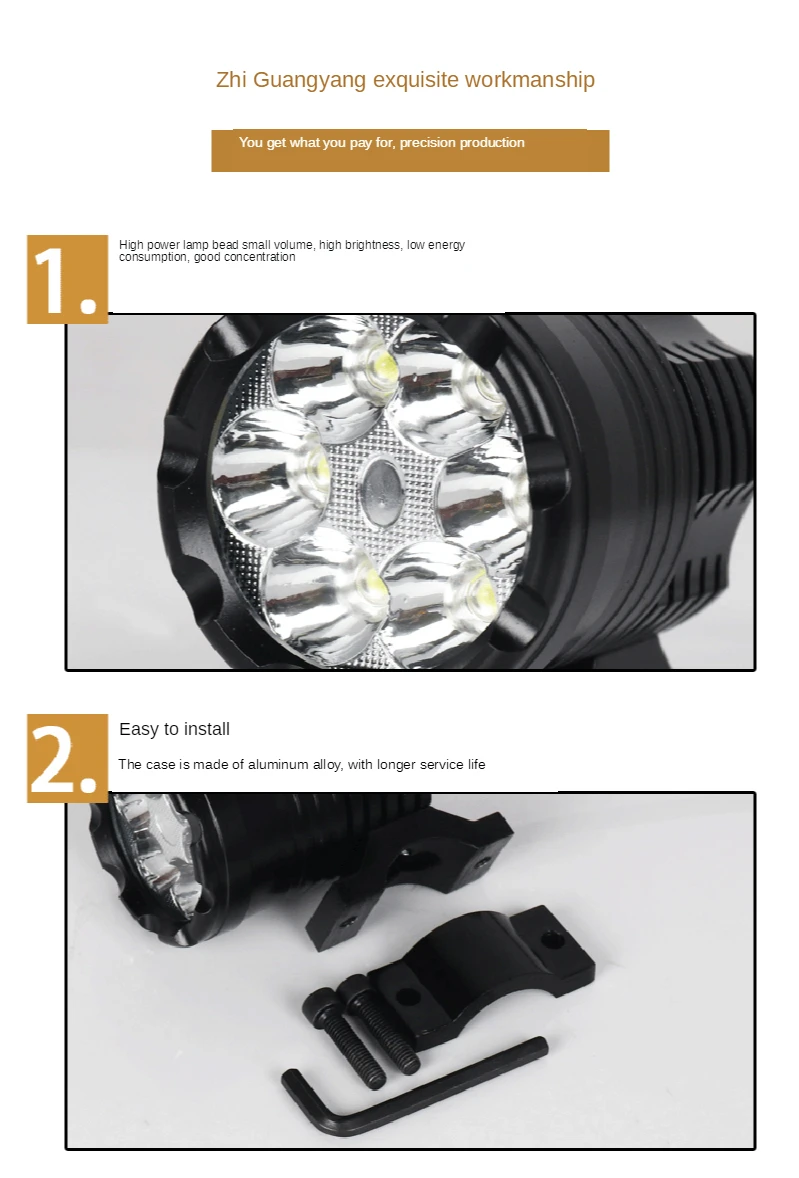 Zhi Guangyang exquisite workmanship

You get what you pay for, precision production

1.

High power lamp bead small volume, high brightness, low energy consumption, good concentration

2.

Easy to install

The case is made of aluminum alloy, with longer service life