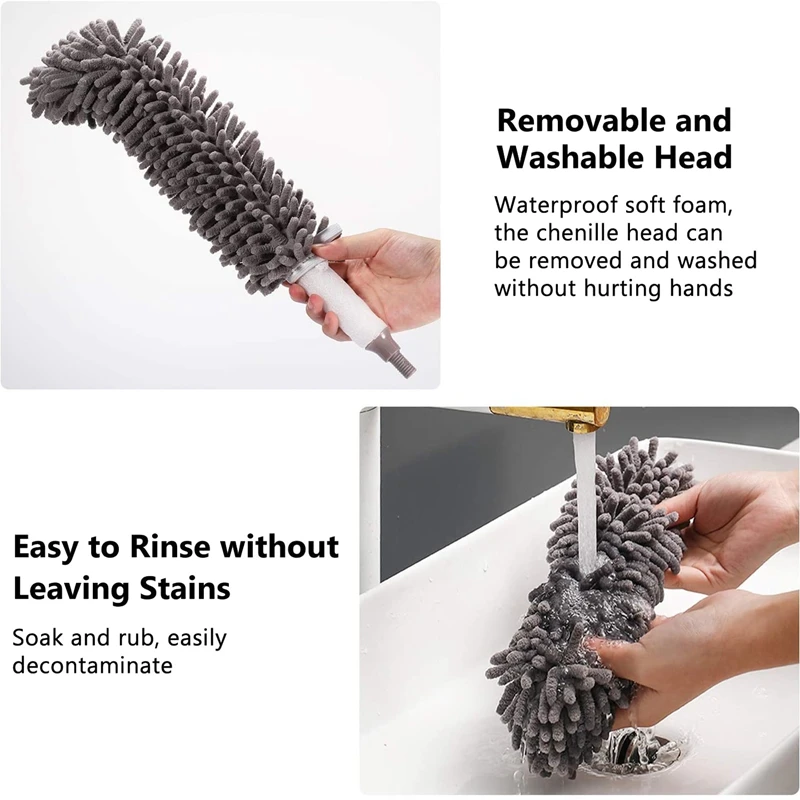 Removable and Washable Head

Waterproof soft foam, the chenille head can be removed and washed without hurting hands

Easy to Rinse without Leaving Stains

Soak and rub, easily decontaminate