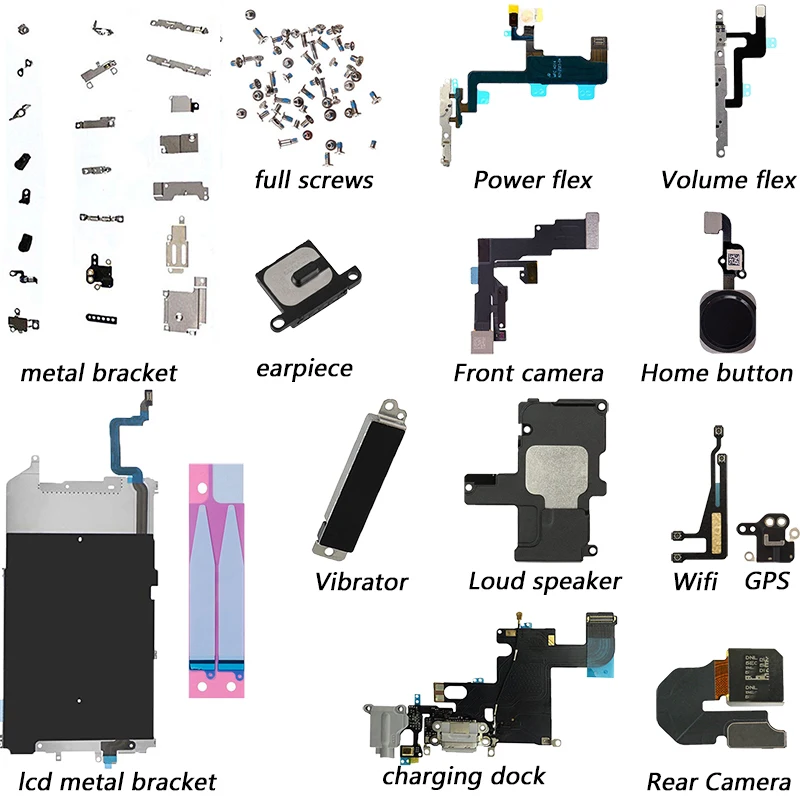 full screws

Power flex

Volume flex

metal bracket

earpiece

Front camera

Home button

Vibrator

Loud speaker

Wifi

GPS

lcd metal bracket

charging dock

Rear Camera