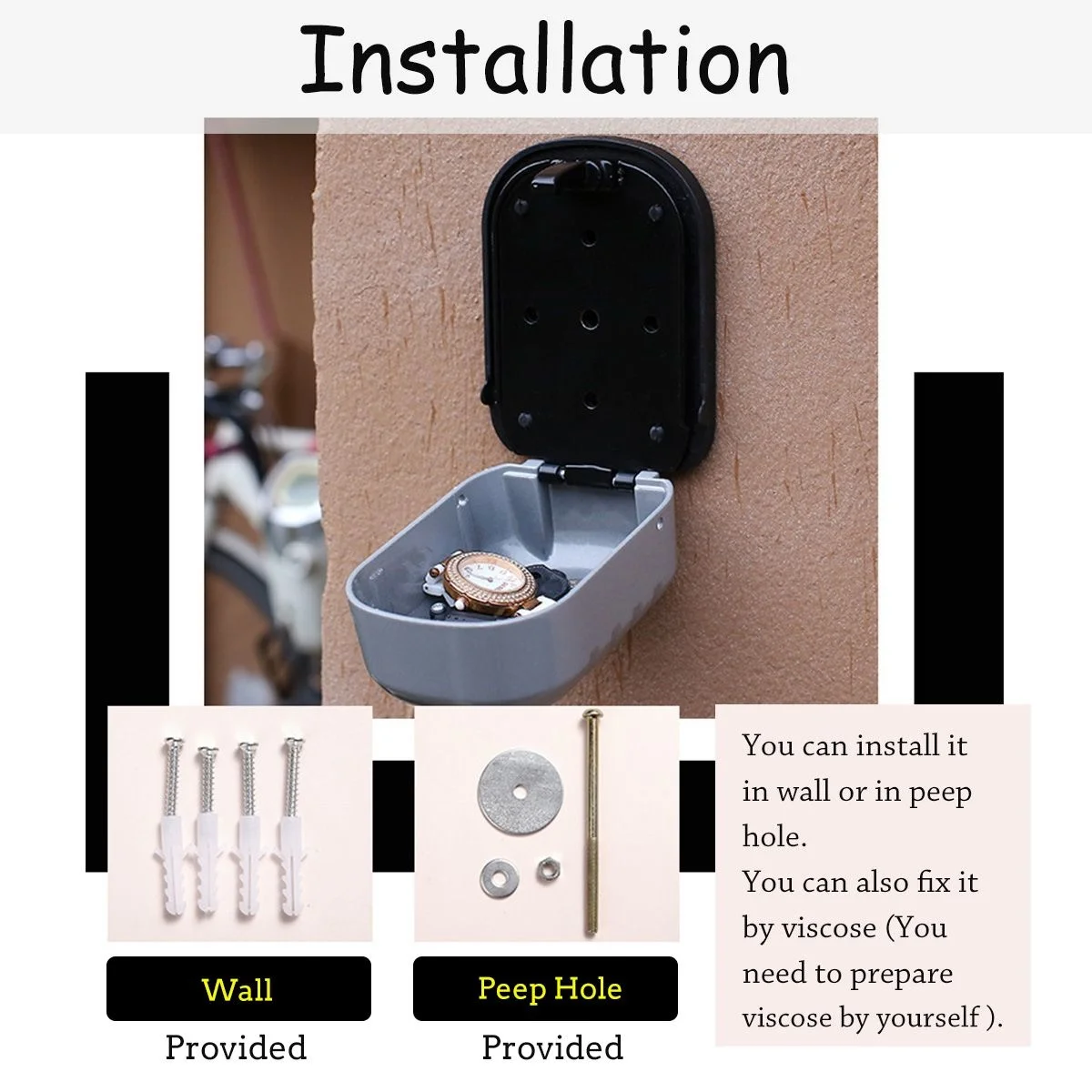 Installation

Wall
Provided

Peep Hole
Provided

You can install it in wall or in peep hole.
You can also fix it by viscose (You need to prepare viscose by yourself ).