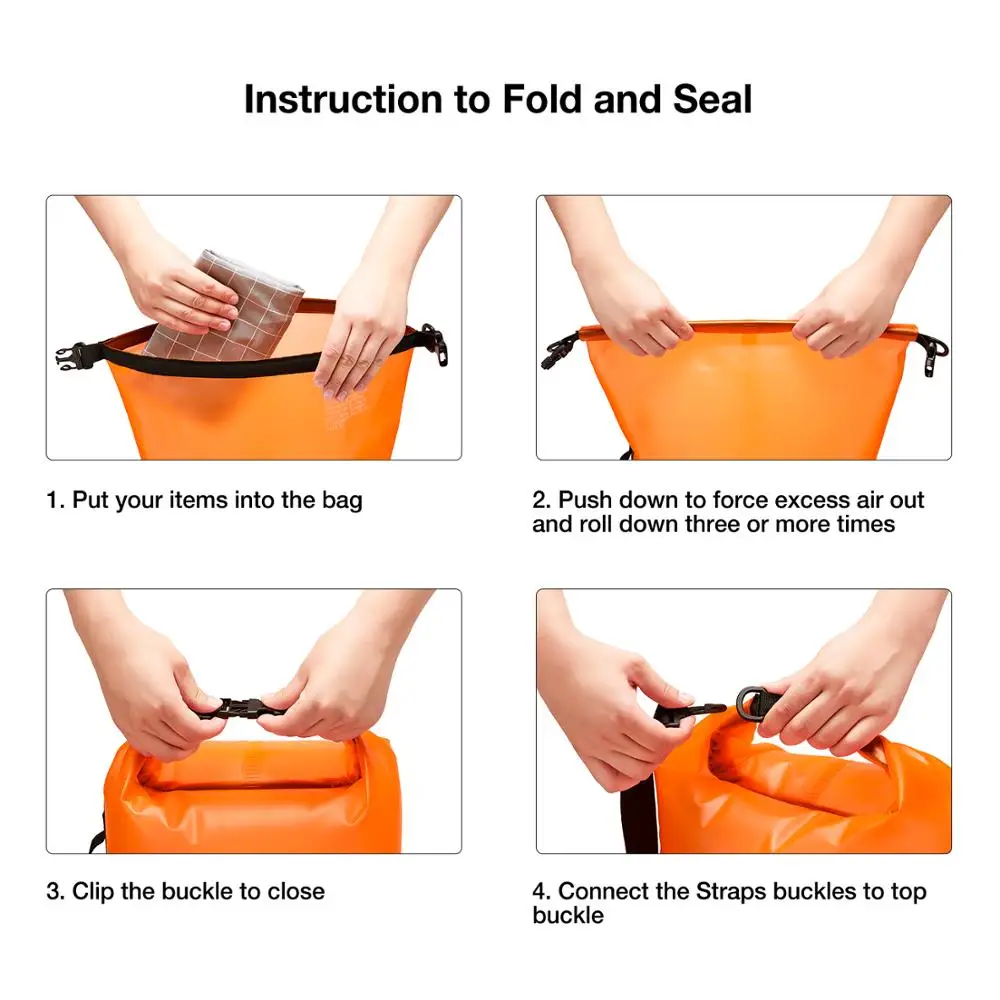 Instruction to Fold and Seal

1. Put your items into the bag

2. Push down to force excess air out and roll down three or more times

3. Clip the buckle to close

4. Connect the Straps buckles to top buckle