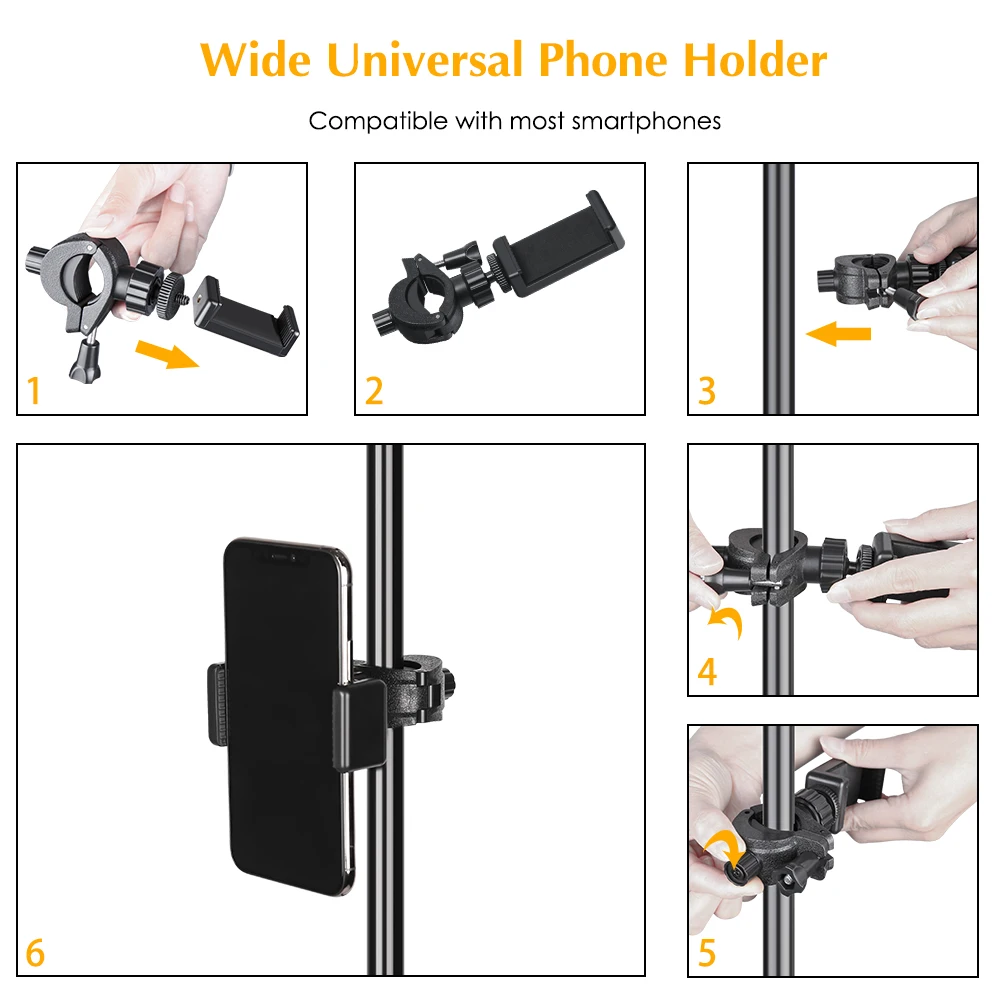 Wide Universal Phone Holder

Compatible with most smartphones

1

2

3

6

4

5