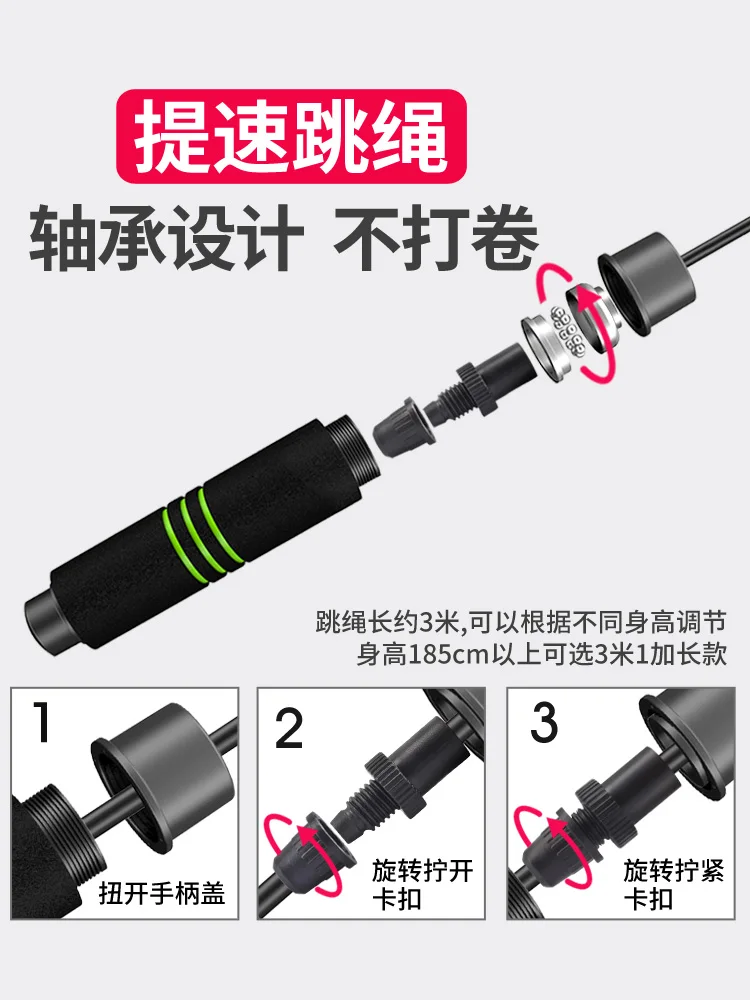 提速跳绳

轴承设计 不打卷

跳绳长约3米,可以根据不同身高调节
身高185cm以上可选3米1加长款

1
扭开手柄盖

2
旋转拧开卡扣

3
旋转拧紧卡扣