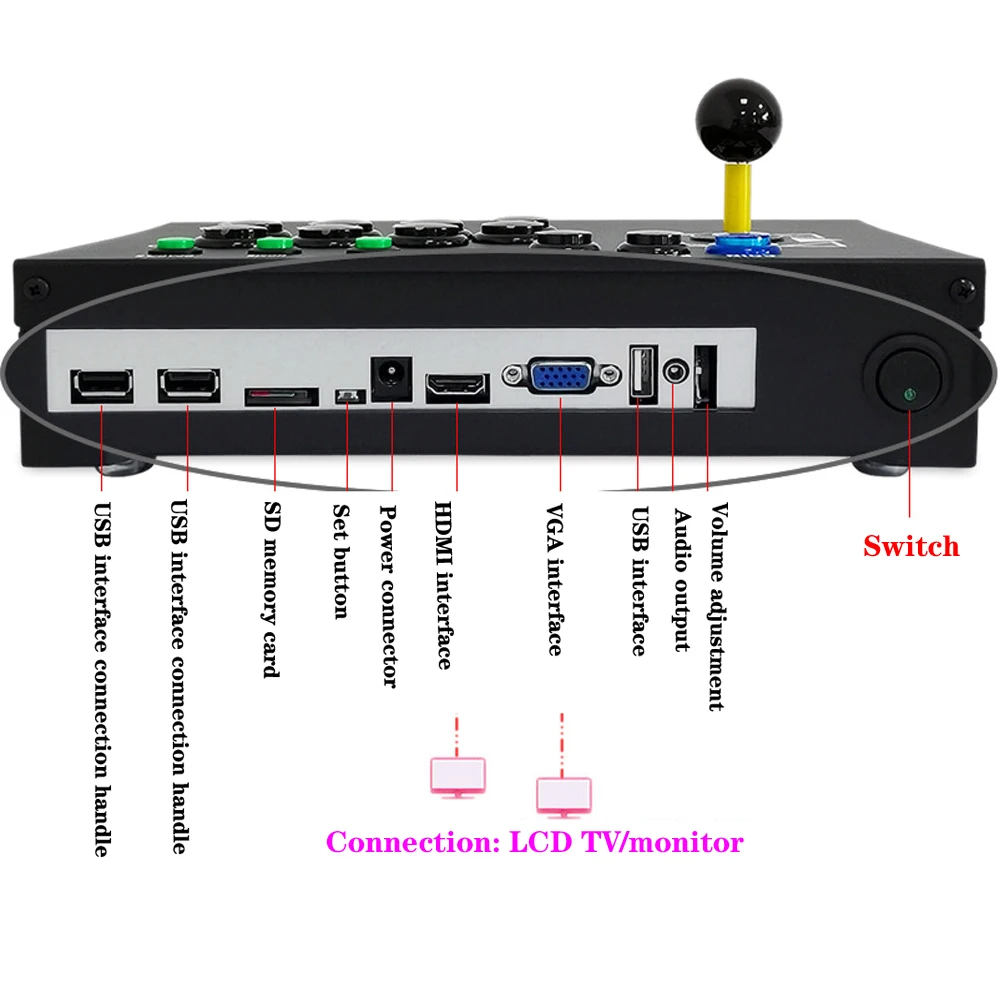 USB interface connection handle

USB interface connection handle

SD memory card

Set button

Power connector

HDMI interface

VGA interface

USB interface

Audio output

Volume adjustment

Switch

Connection: LCD TV/monitor