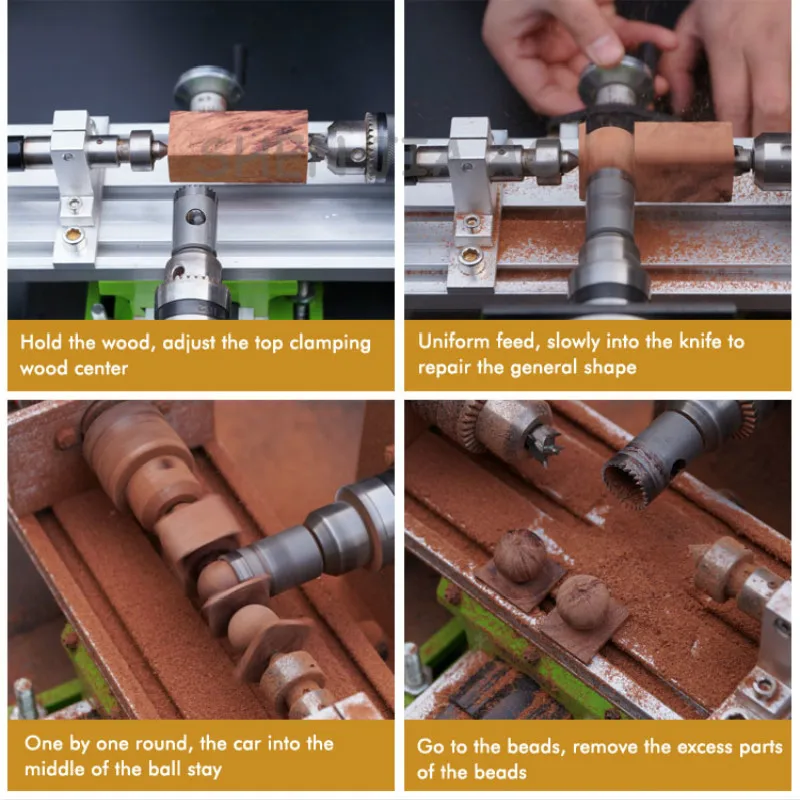 Hold the wood, adjust the top clamping wood center

Uniform feed, slowly into the knife to repair the general shape

One by one round, the car into the middle of the ball stay

Go to the beads, remove the excess parts of the beads