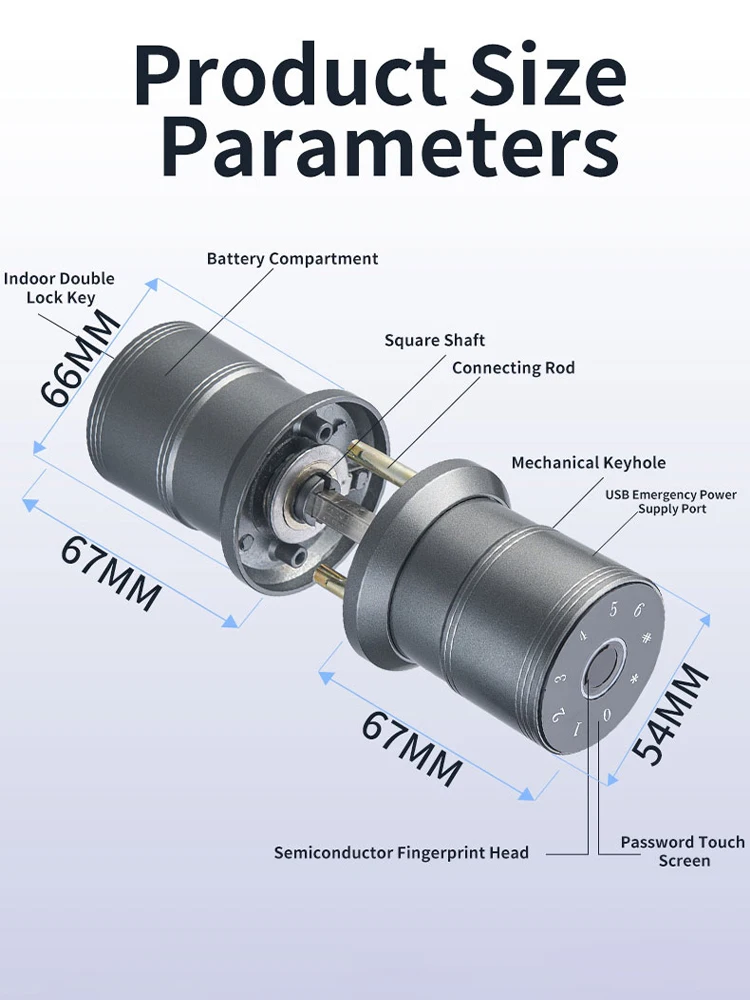 Product Size Parameters

Indoor Double Lock Key

Battery Compartment

66MM

Square Shaft

Connecting Rod

Mechanical Keyhole

USB Emergency Power Supply Port

67MM

5 6
4 #
3 *
2 1 0

67MM

54MM

Semiconductor Fingerprint Head

Password Touch Screen