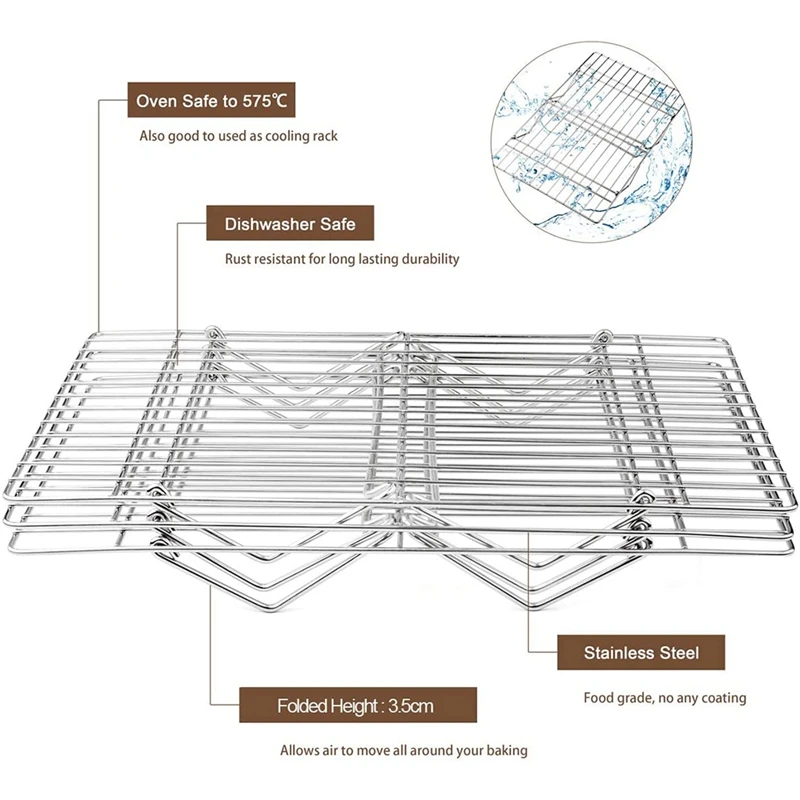 Oven Safe to 575℃

Also good to used as cooling rack

Dishwasher Safe

Rust resistant for long lasting durability

Stainless Steel

Food grade, no any coating

Folded Height : 3.5cm

Allows air to move all around your baking