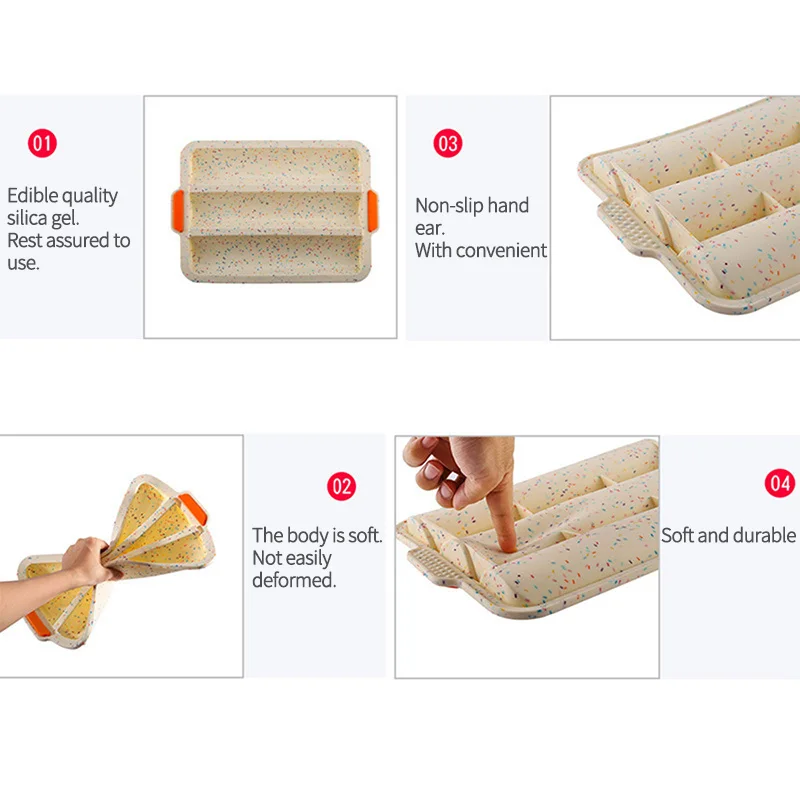 01

Edible quality silica gel. Rest assured to use.

03

Non-slip hand ear. With convenient

02

The body is soft. Not easily deformed.

04

Soft and durable