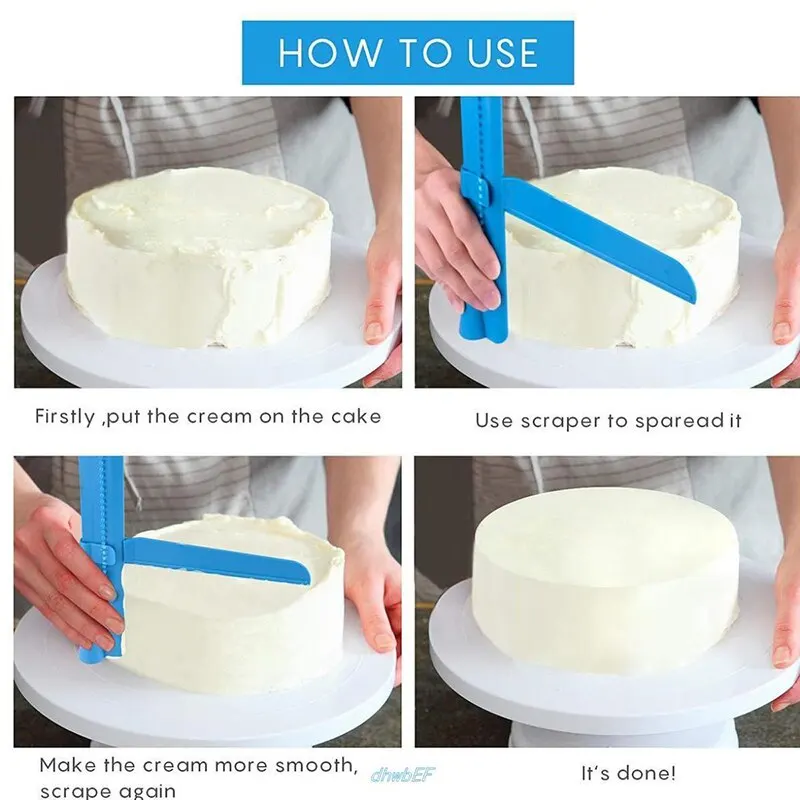 HOW TO USE

Firstly ,put the cream on the cake

Use scraper to sparead it

Make the cream more smooth, scrape again

dhwbEF

It's done!