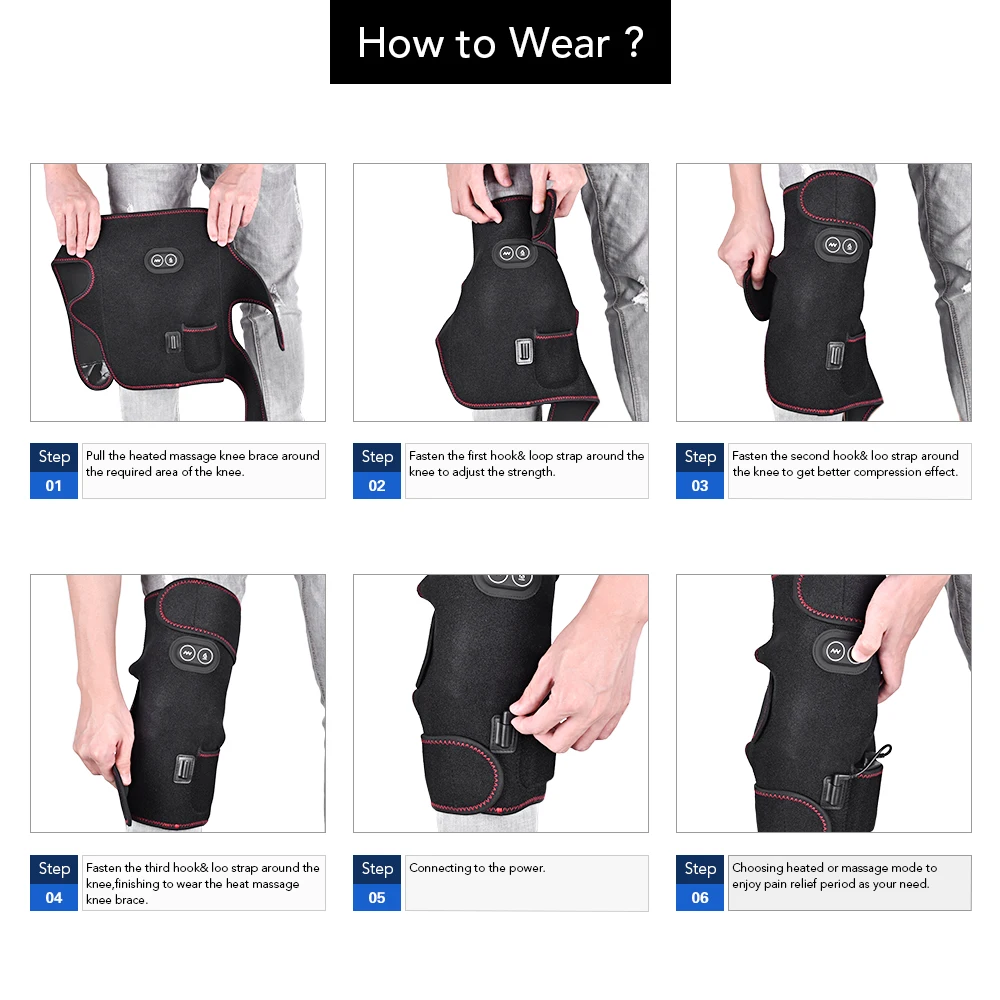 How to Wear ?

Step 01
Pull the heated massage knee brace around the required area of the knee.

Step 02
Fasten the first hook& loop strap around the knee to adjust the strength.

Step 03
Fasten the second hook& loo strap around the knee to get better compression effect.

Step 04
Fasten the third hook& loo strap around the knee,finishing to wear the heat massage knee brace.

Step 05
Connecting to the power.

Step 06
Choosing heated or massage mode to enjoy pain relief period as your need.