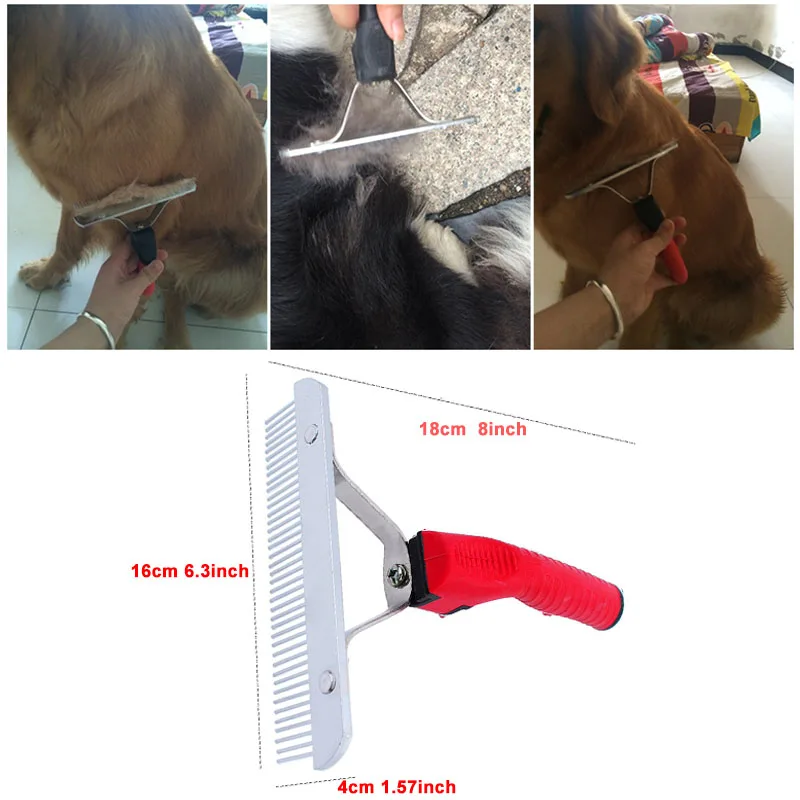 18cm 8inch

16cm 6.3inch

4cm 1.57inch