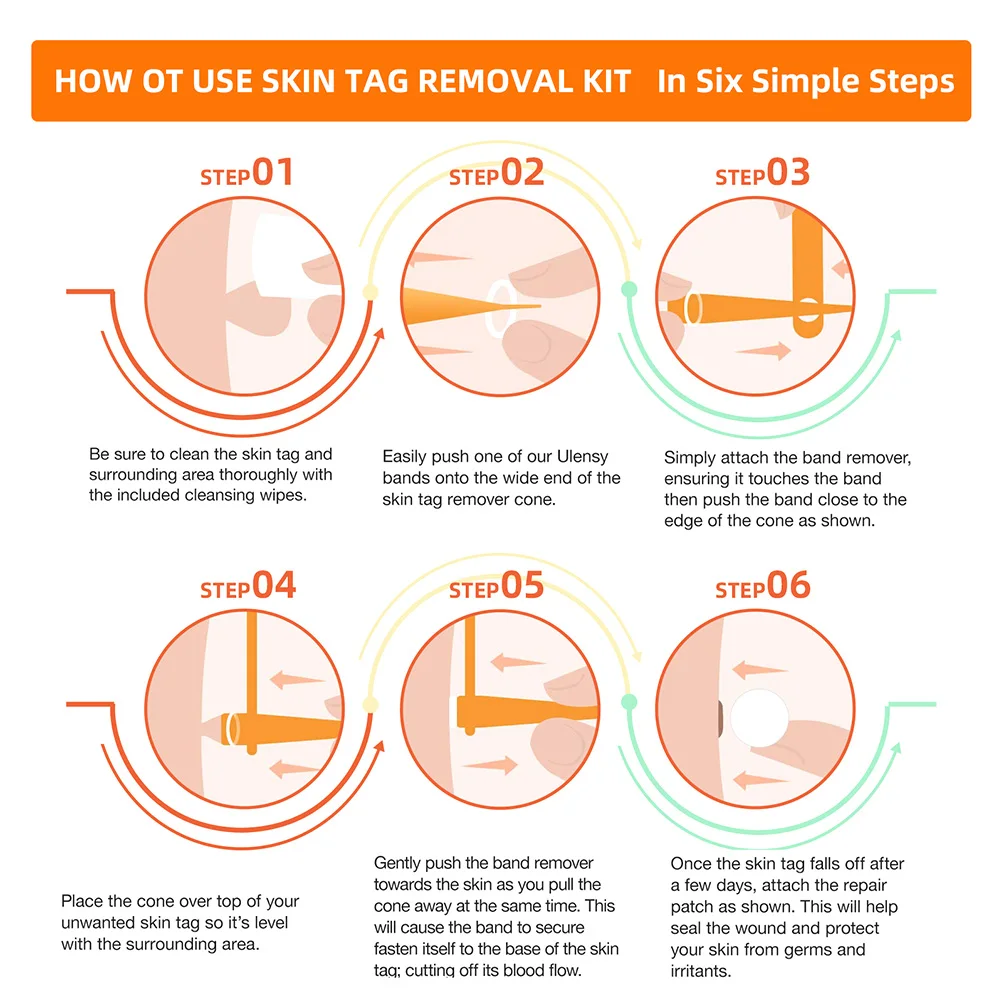 HOW OT USE SKIN TAG REMOVAL KIT In Six Simple Steps

STEP01

Be sure to clean the skin tag and surrounding area thoroughly with the included cleansing wipes.

STEP02

Easily push one of our Ulensy bands onto the wide end of the skin tag remover cone.

STEP03

Simply attach the band remover, ensuring it touches the band then push the band close to the edge of the cone as shown.

STEP04

Place the cone over top of your unwanted skin tag so it's level with the surrounding area.

STEP05

Gently push the band remover towards the skin as you pull the cone away at the same time. This will cause the band to secure fasten itself to the base of the skin tag; cutting off its blood flow.

STEP06

Once the skin tag falls off after a few days, attach the repair patch as shown. This will help seal the wound and protect your skin from germs and irritants.