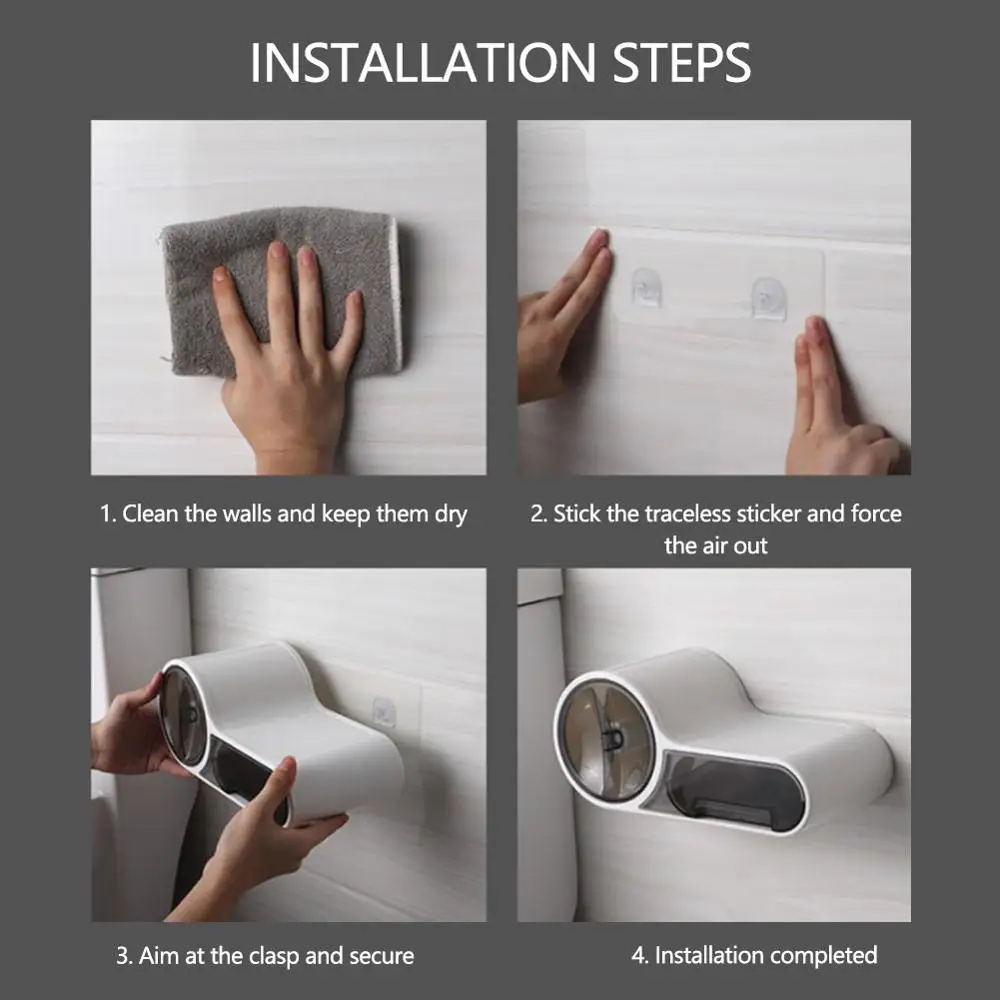 INSTALLATION STEPS

1. Clean the walls and keep them dry

2. Stick the traceless sticker and force the air out

3. Aim at the clasp and secure

4. Installation completed