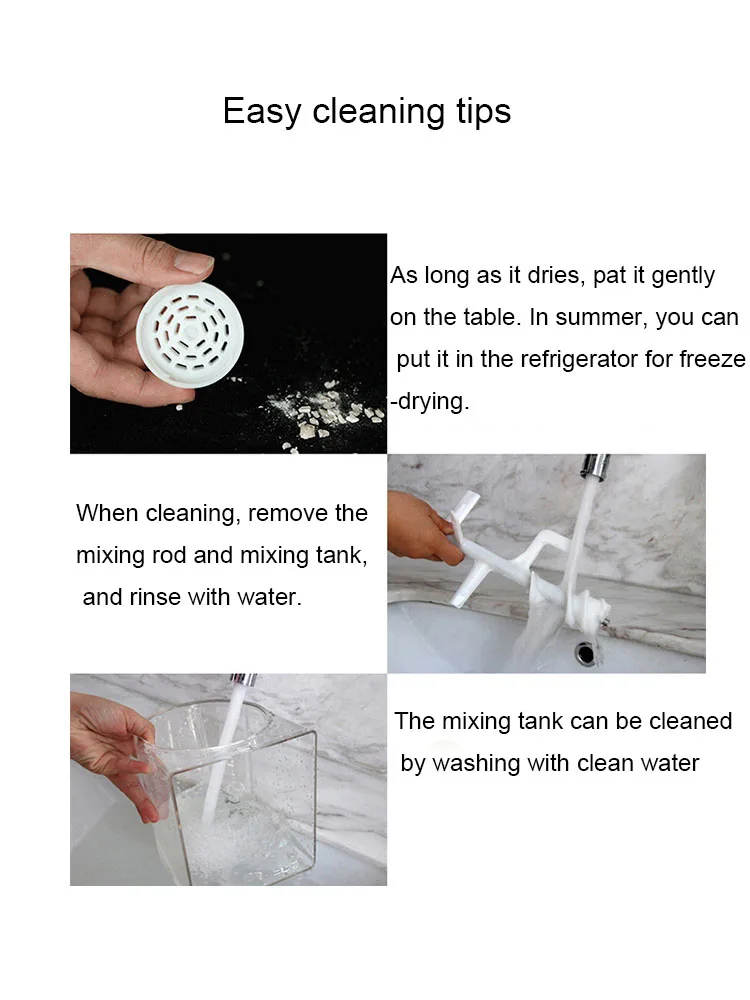 Easy cleaning tips

As long as it dries, pat it gently on the table. In summer, you can put it in the refrigerator for freeze -drying.

When cleaning, remove the mixing rod and mixing tank, and rinse with water.

The mixing tank can be cleaned by washing with clean water