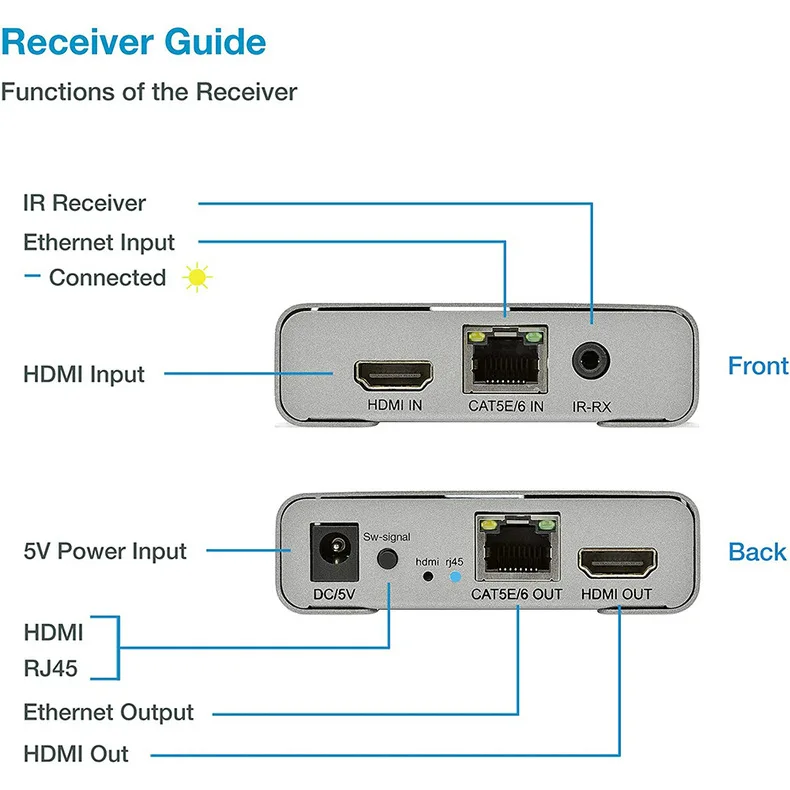 Receiver Guide

Functions of the Receiver

IR Receiver

Ethernet Input

– Connected

HDMI Input

HDMI IN

CAT5E/6 IN

IR-RX

Front

5V Power Input

DC/5V

Sw-signal

hdmi

rj45

CAT5E/6 OUT

HDMI OUT

Back

HDMI

RJ45

Ethernet Output

HDMI Out