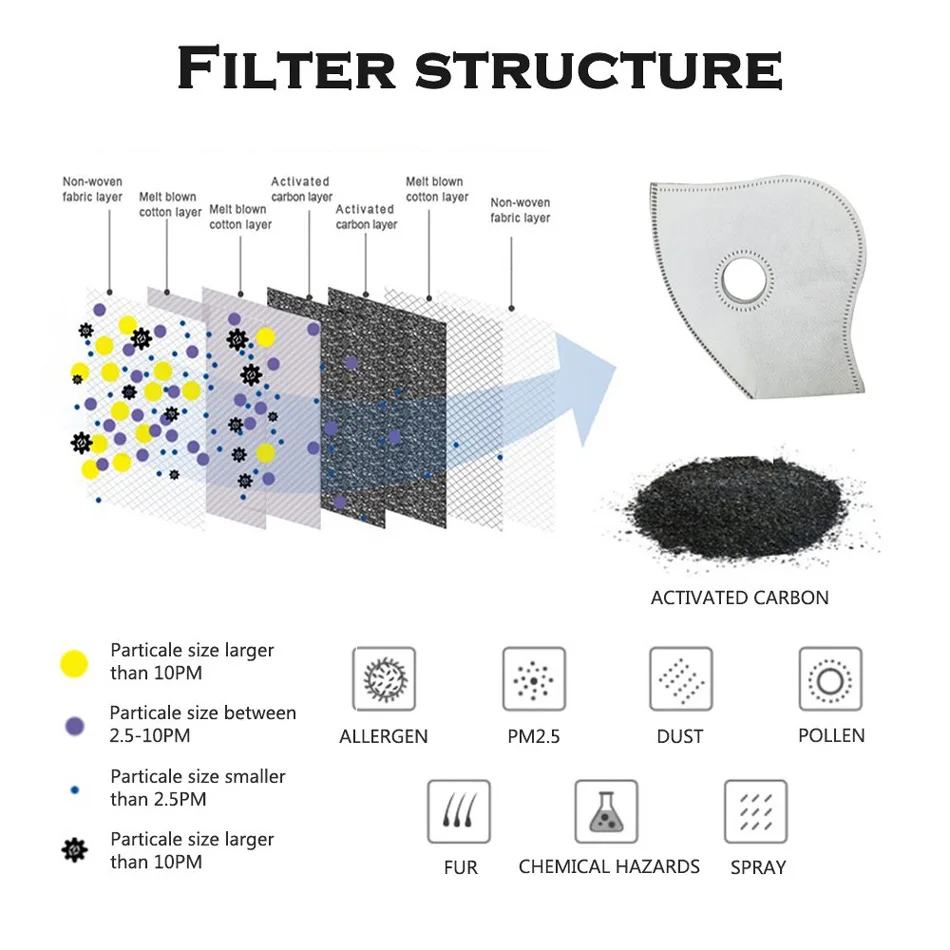 FILTER STRUCTURE

Non-woven fabric layer

Melt blown cotton layer

Melt blown cotton layer

Activated carbon layer

Activated carbon layer

Melt blown cotton layer

Non-woven fabric layer

ACTIVATED CARBON

Particale size larger than 10PM

Particale size between 2.5-10PM

Particale size smaller than 2.5PM

Particale size larger than 10PM

ALLERGEN

PM2.5

DUST

POLLEN

FUR

CHEMICAL HAZARDS

SPRAY