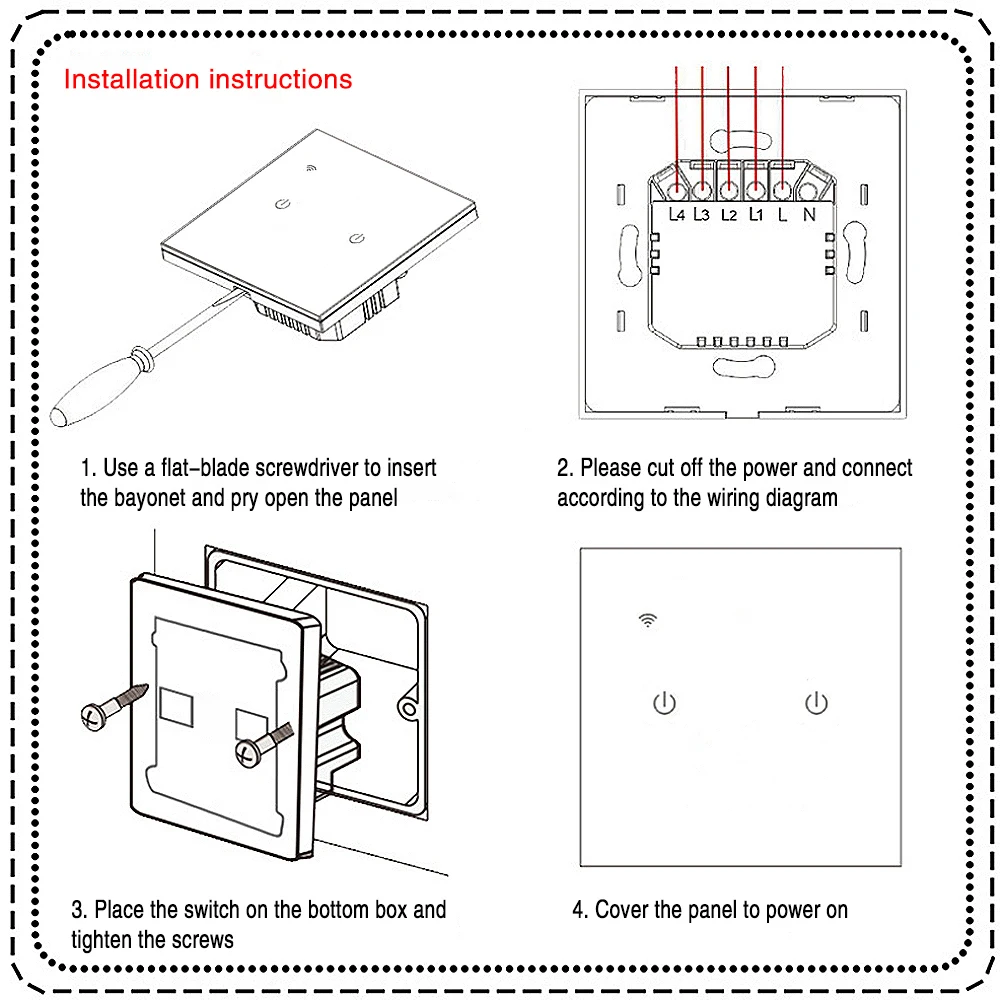 Installation instructions

L4 L3 L2 L1 L N

1. Use a flat-blade screwdriver to insert the bayonet and pry open the panel

2. Please cut off the power and connect according to the wiring diagram

3. Place the switch on the bottom box and tighten the screws

4. Cover the panel to power on