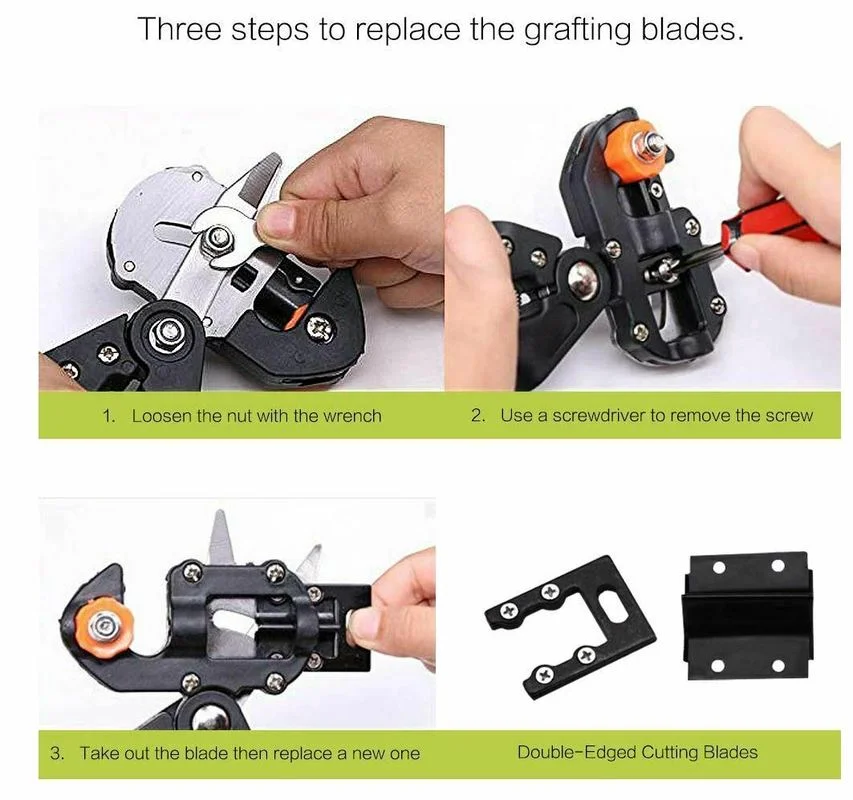 Three steps to replace the grafting blades.

1. Loosen the nut with the wrench

2. Use a screwdriver to remove the screw

3. Take out the blade then replace a new one

Double-Edged Cutting Blades