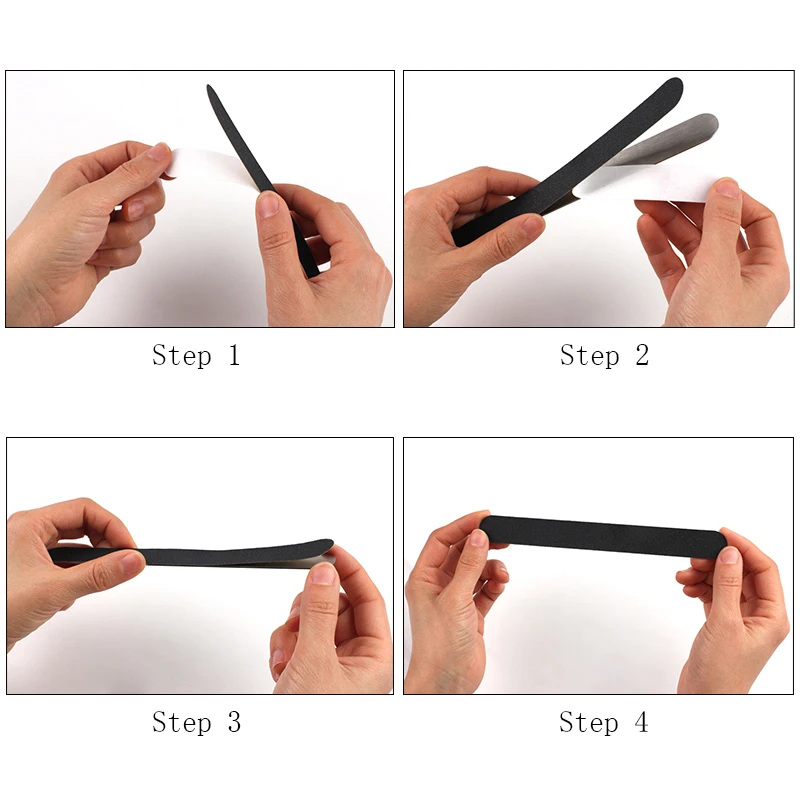 Step 1

Step 2

Step 3

Step 4