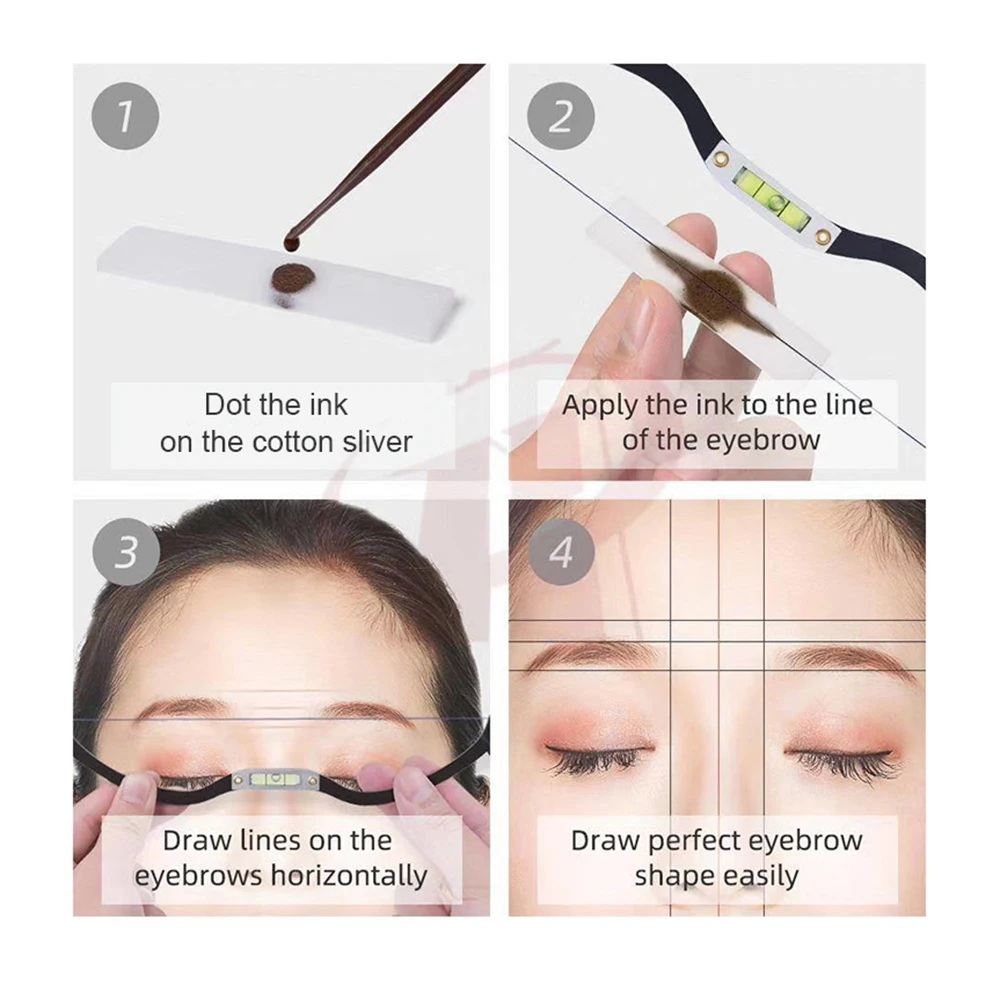 1

Dot the ink on the cotton sliver

2

Apply the ink to the line of the eyebrow

3

Draw lines on the eyebrows horizontally

4

Draw perfect eyebrow shape easily