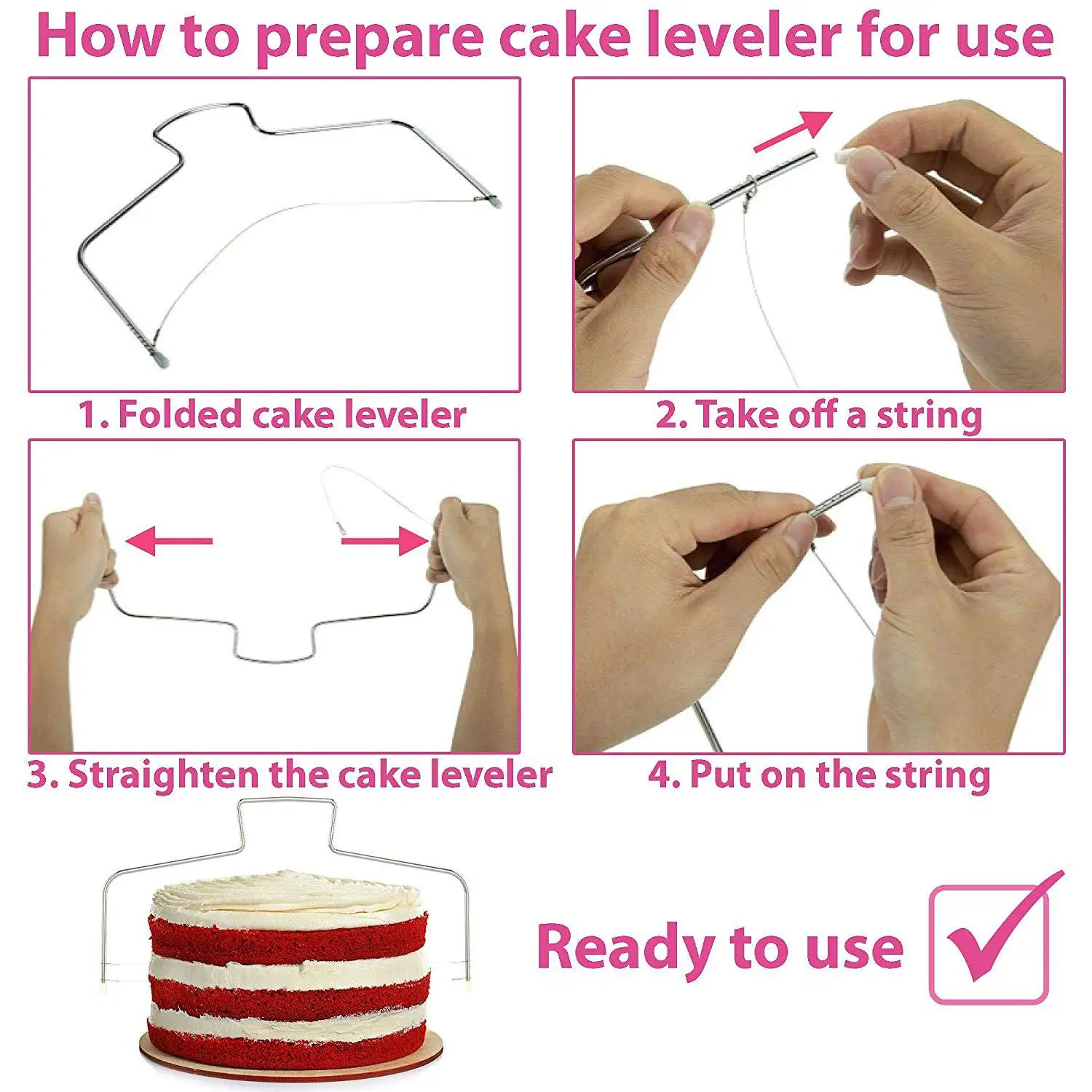 How to prepare cake leveler for use

1. Folded cake leveler

2. Take off a string

3. Straighten the cake leveler

4. Put on the string

Ready to use