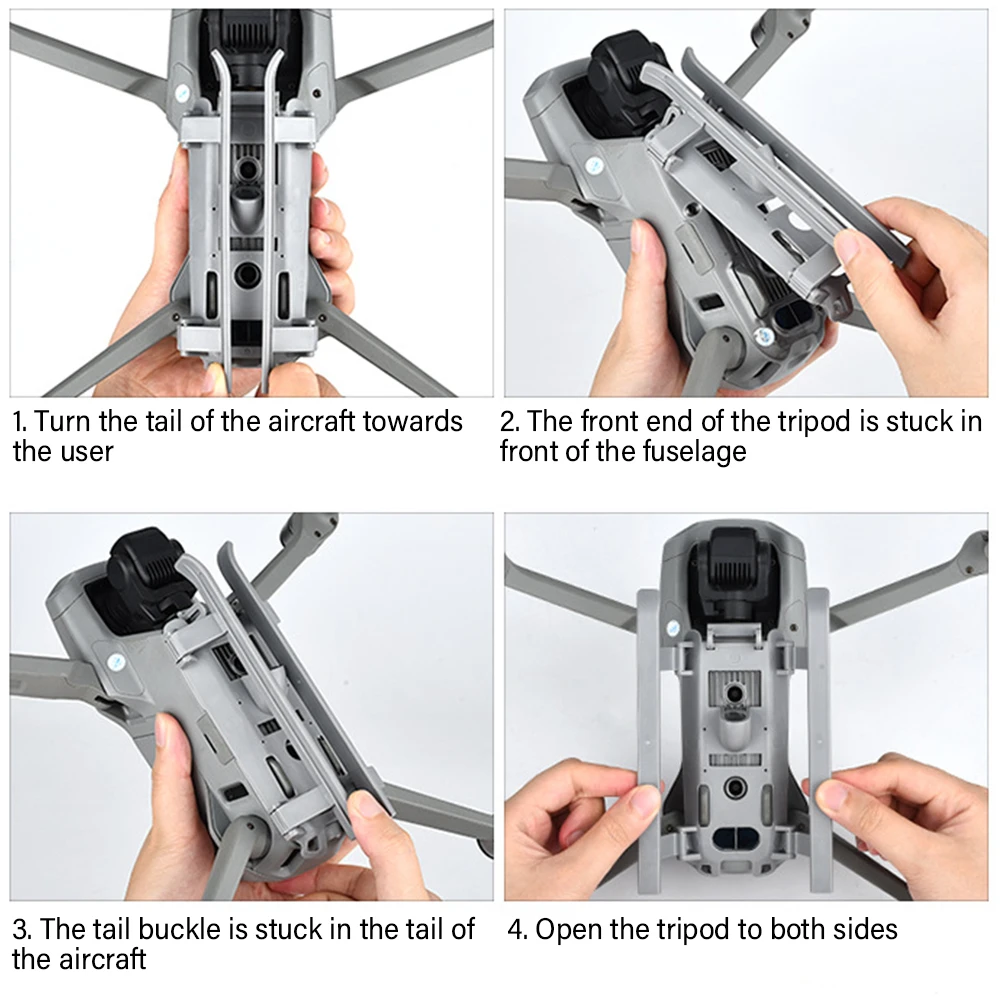 1. Turn the tail of the aircraft towards the user

2. The front end of the tripod is stuck in front of the fuselage

3. The tail buckle is stuck in the tail of the aircraft

4. Open the tripod to both sides