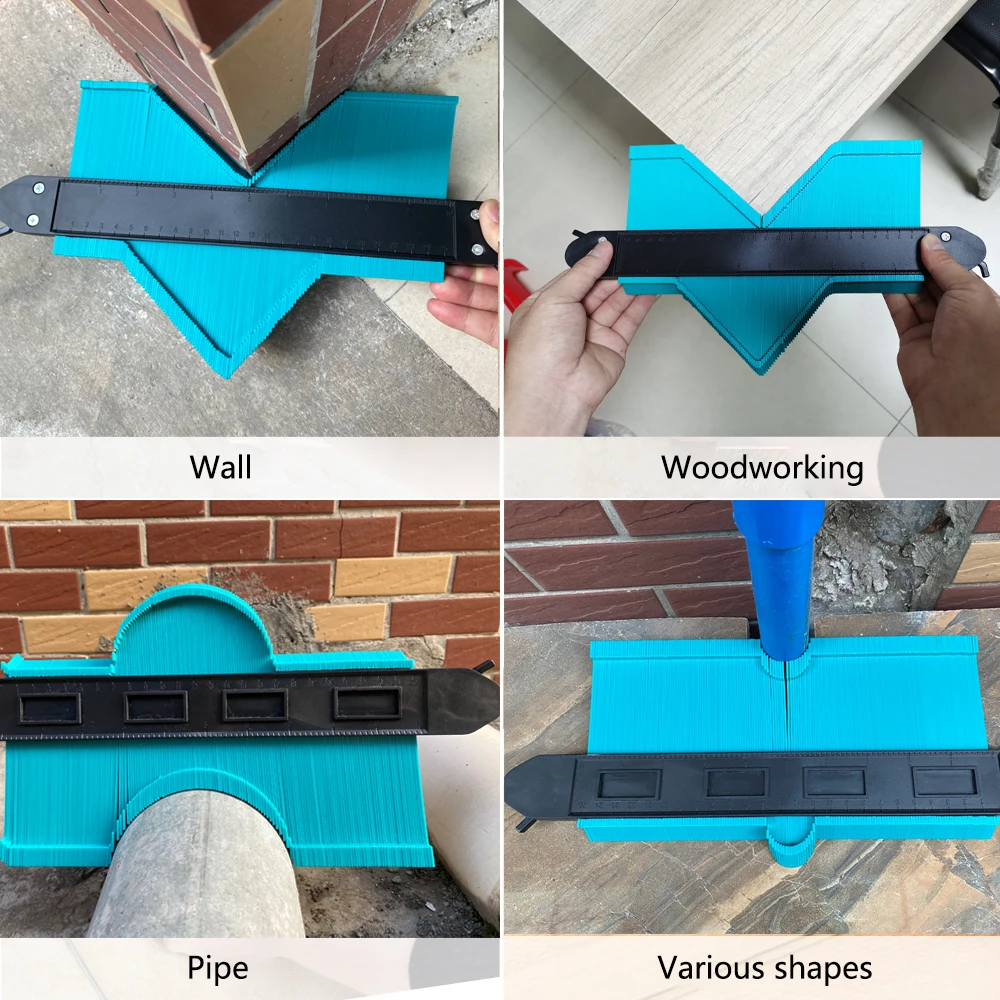 Wall

Woodworking

Pipe

Various shapes