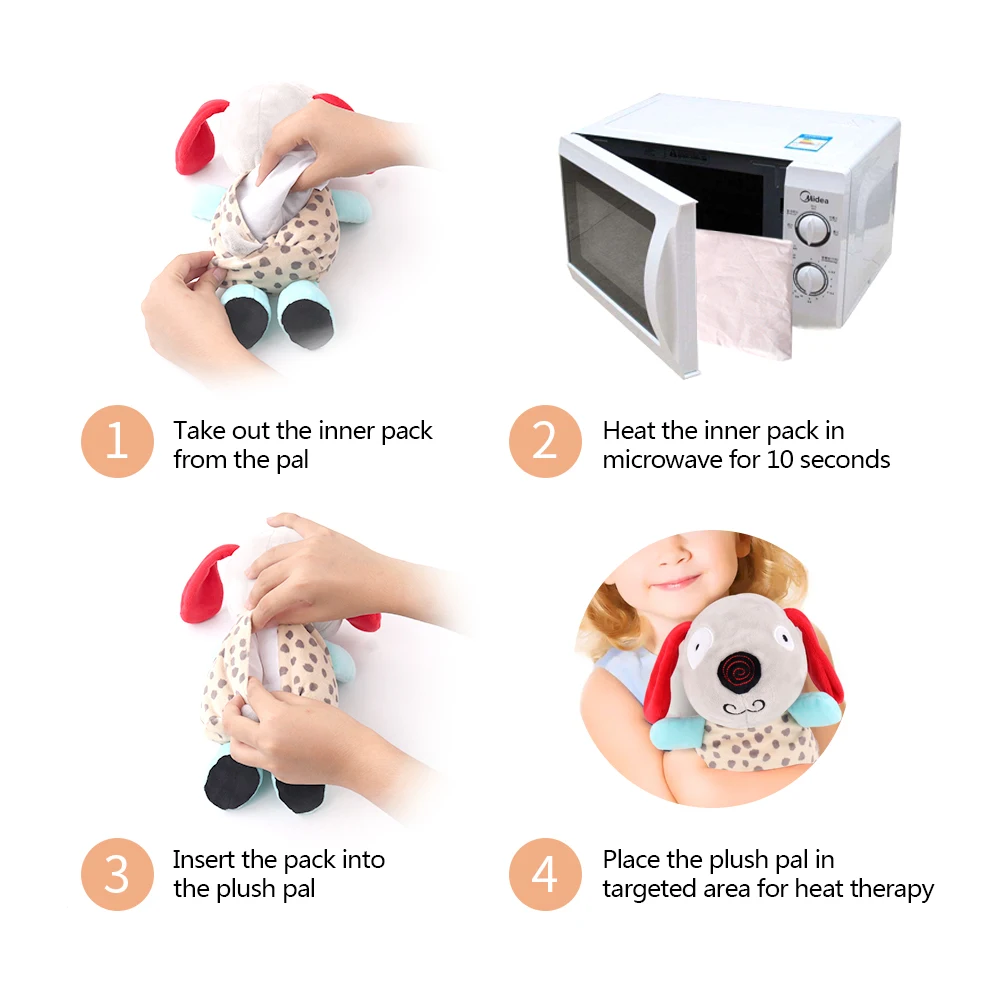 Midea

1 Take out the inner pack from the pal

2 Heat the inner pack in microwave for 10 seconds

3 Insert the pack into the plush pal

4 Place the plush pal in targeted area for heat therapy