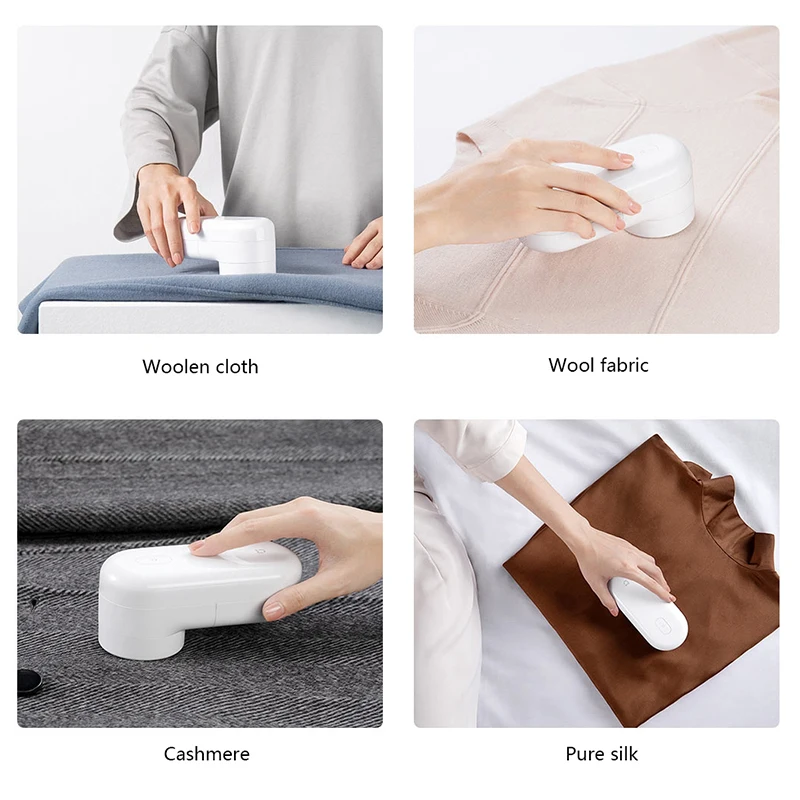 Woolen cloth

Wool fabric

Cashmere

Pure silk