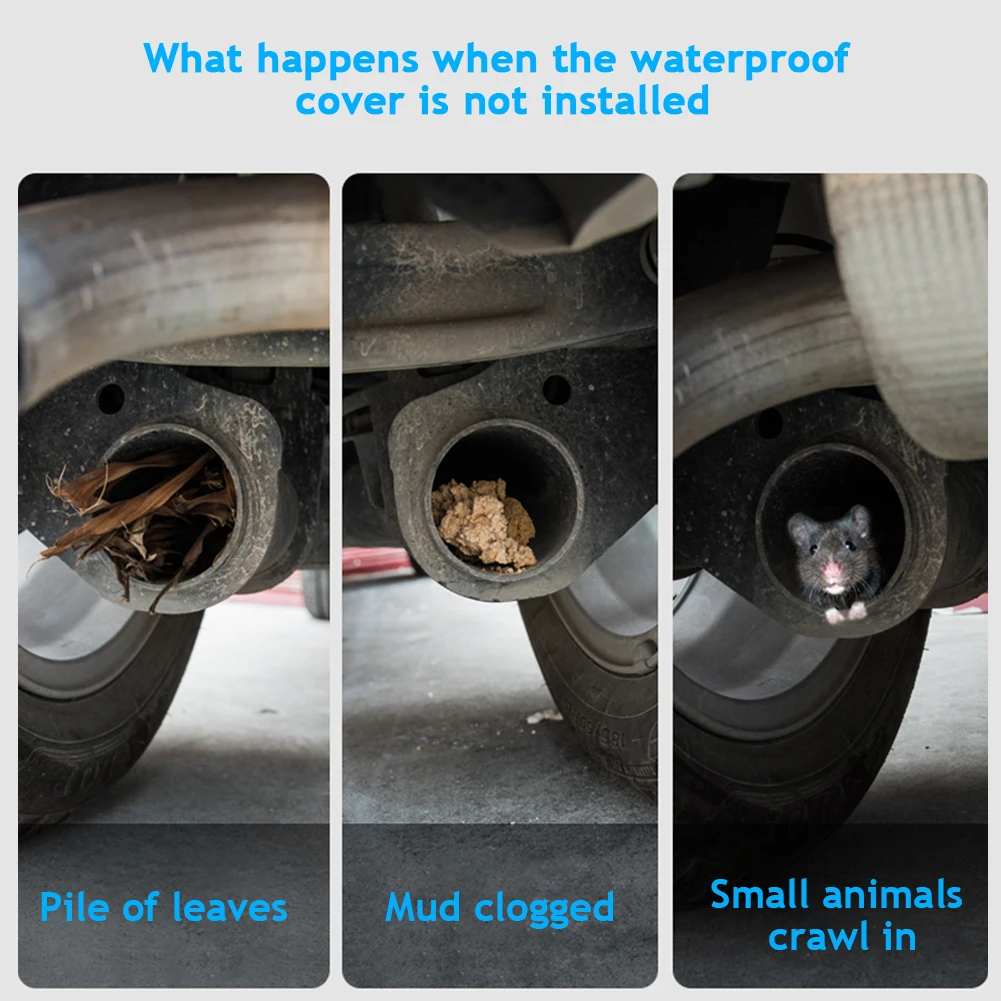 What happens when the waterproof cover is not installed

Pile of leaves

Mud clogged

Small animals crawl in