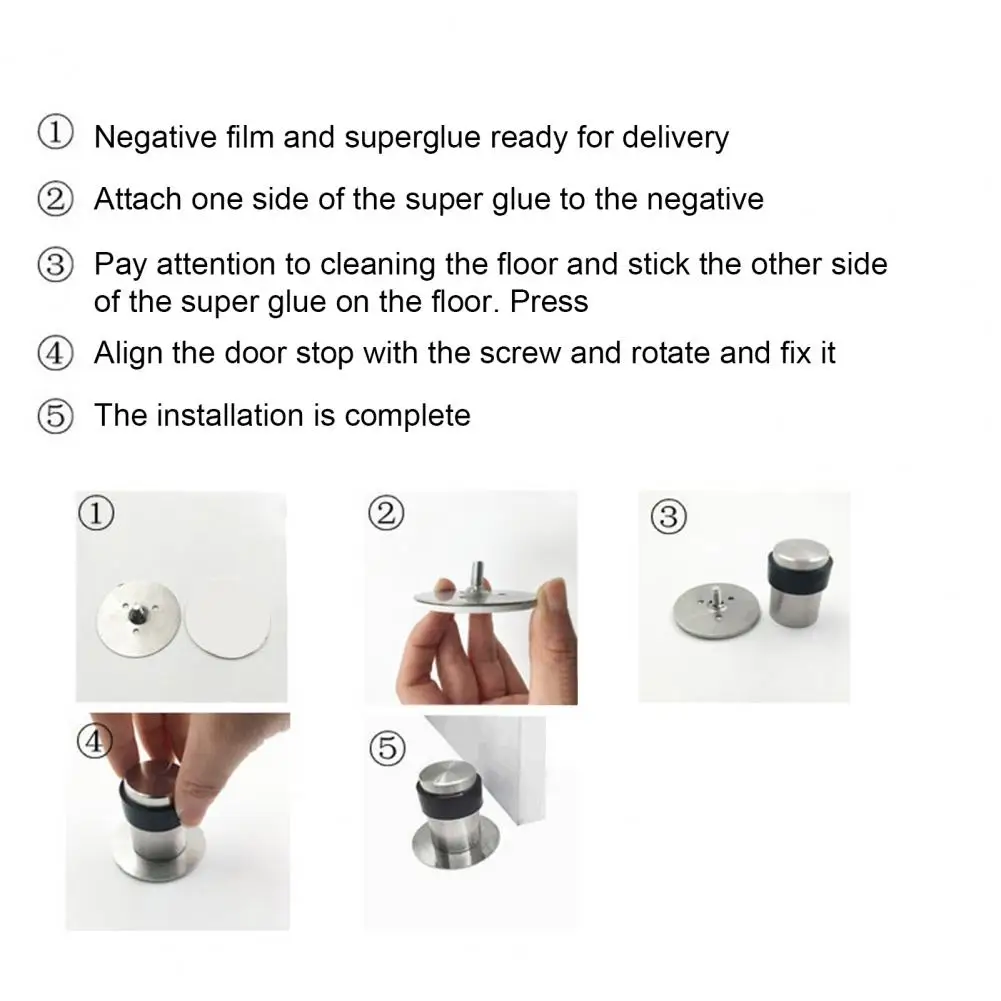 ① Negative film and superglue ready for delivery

② Attach one side of the super glue to the negative

③ Pay attention to cleaning the floor and stick the other side of the super glue on the floor. Press

④ Align the door stop with the screw and rotate and fix it

⑤ The installation is complete

①

②

③

④

⑤