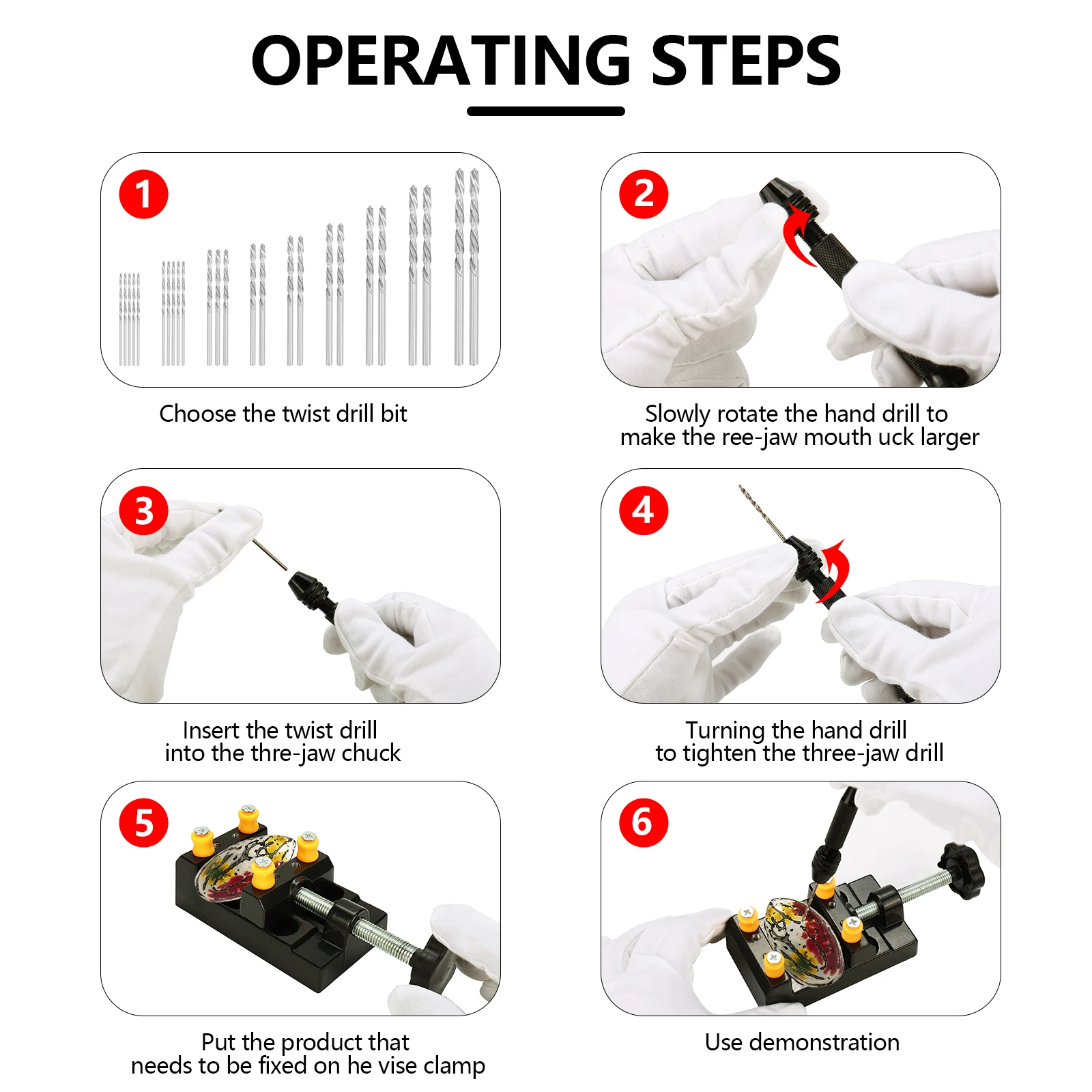 OPERATING STEPS

1

Choose the twist drill bit

2

Slowly rotate the hand drill to make the ree-jaw mouth uck larger

3

Insert the twist drill into the thre-jaw chuck

4

Turning the hand drill to tighten the three-jaw drill

5

Put the product that needs to be fixed on he vise clamp

6

Use demonstration