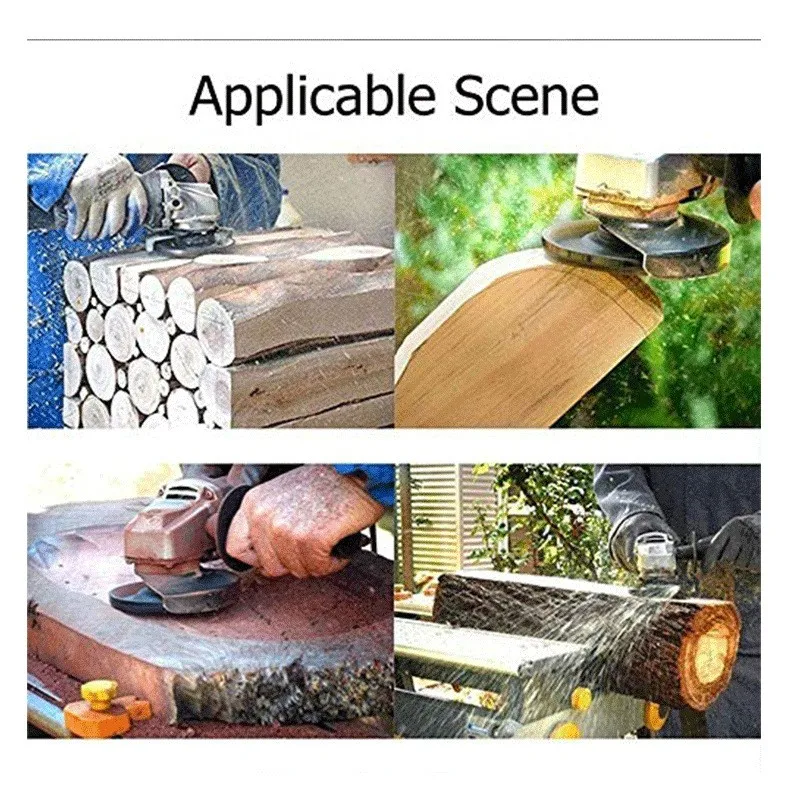 Applicable Scene