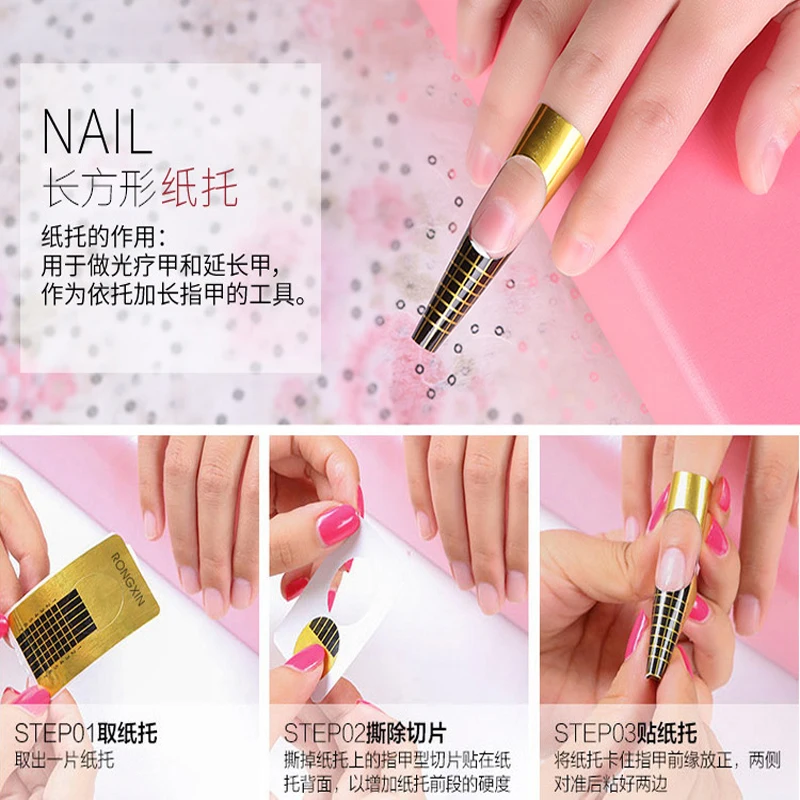 NAIL
长方形纸托

纸托的作用：
用于做光疗甲和延长甲，
作为依托加长指甲的工具。

RONGXIN

STEP01取纸托
取出一片纸托

STEP02撕除切片
撕掉纸托上的指甲型切片贴在纸托背面，以增加纸托前段的硬度

STEP03贴纸托
将纸托卡住指甲前缘放正，两侧对准后粘好两边